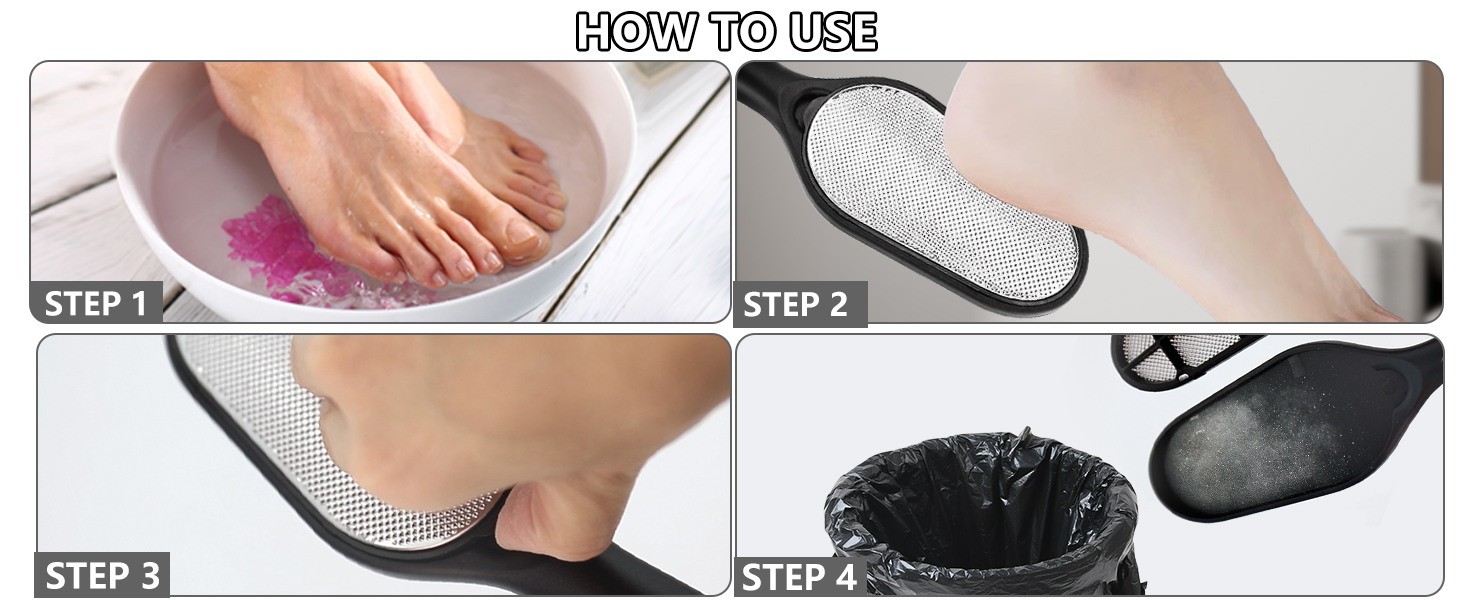 HOW TO USE

STEP 1

STEP 2

STEP 3

STEP 4