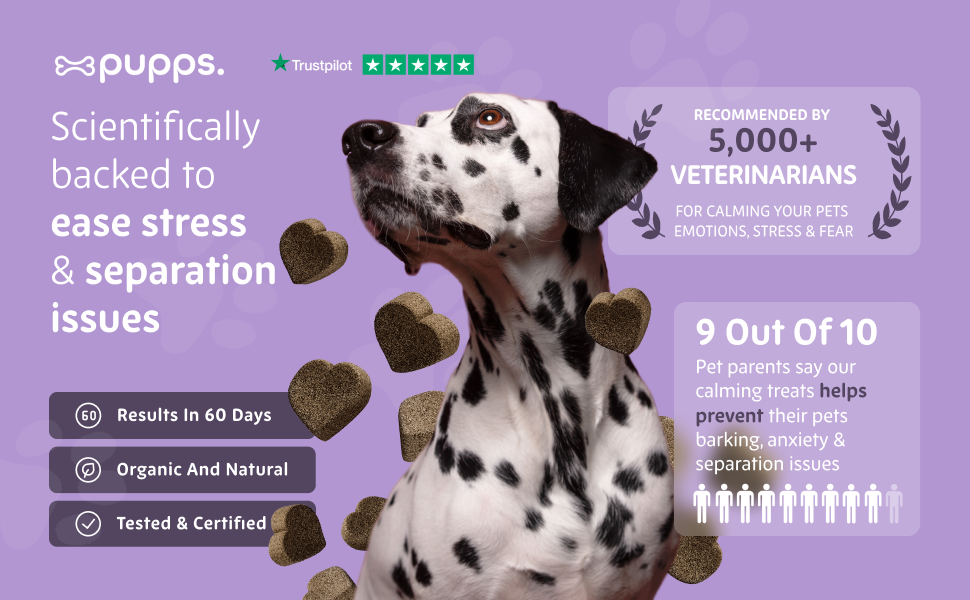 pupps.

Trustpilot

Scientifically backed to ease stress & separation issues

60 Results In 60 Days

Organic And Natural

Tested & Certified

RECOMMENDED BY
5,000+
VETERINARIANS
FOR CALMING YOUR PETS EMOTIONS, STRESS & FEAR

9 Out Of 10
Pet parents say our calming treats helps prevent their pets barking, anxiety & separation issues