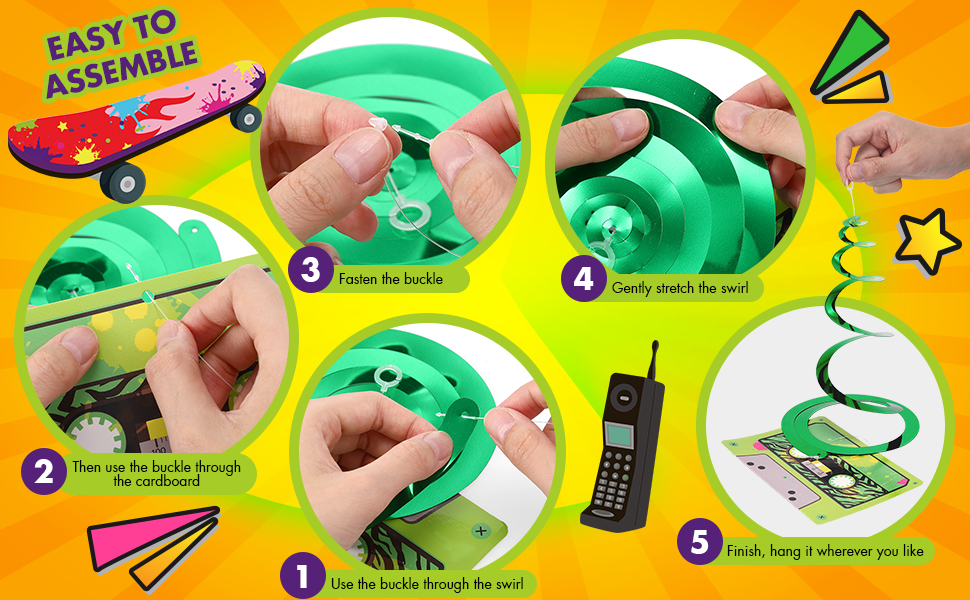 EASY TO ASSEMBLE

3 Fasten the buckle

4 Gently stretch the swirl

2 Then use the buckle through the cardboard

1 Use the buckle through the swirl

5 Finish, hang it wherever you like