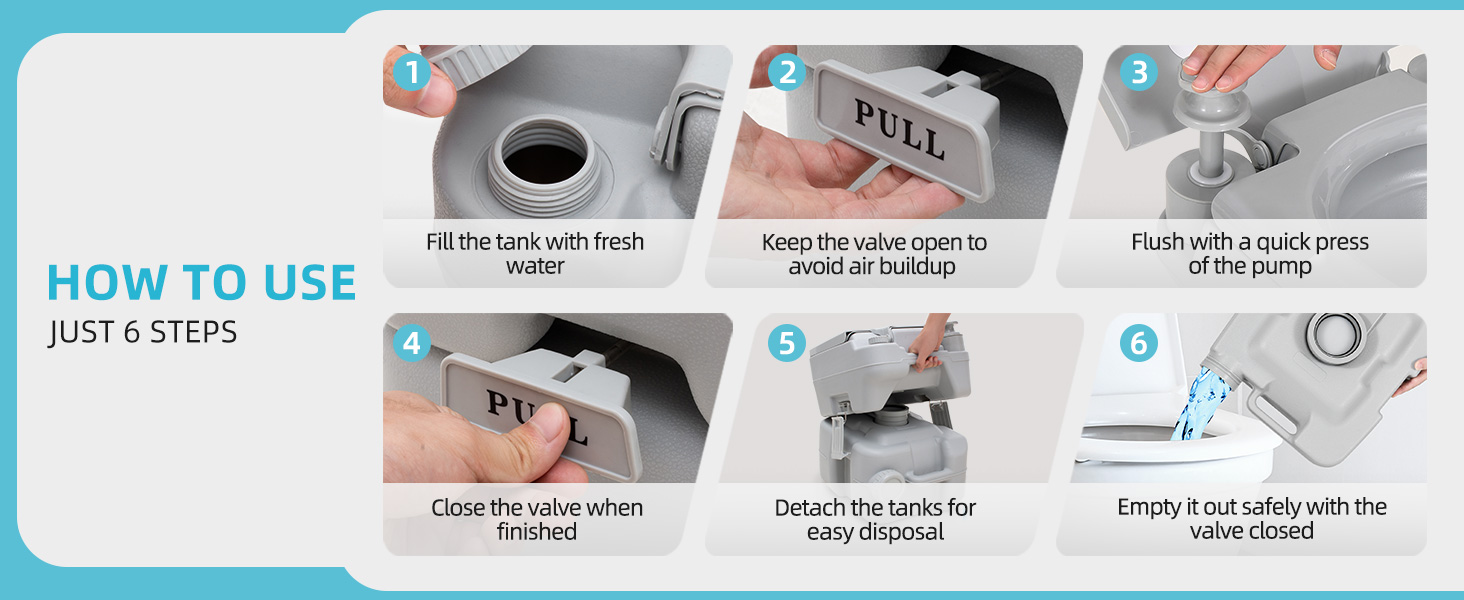 HOW TO USE
JUST 6 STEPS

1
Fill the tank with fresh water

2
PULL
Keep the valve open to avoid air buildup

3
Flush with a quick press of the pump

4
PULL
Close the valve when finished

5
Detach the tanks for easy disposal

6
Empty it out safely with the valve closed