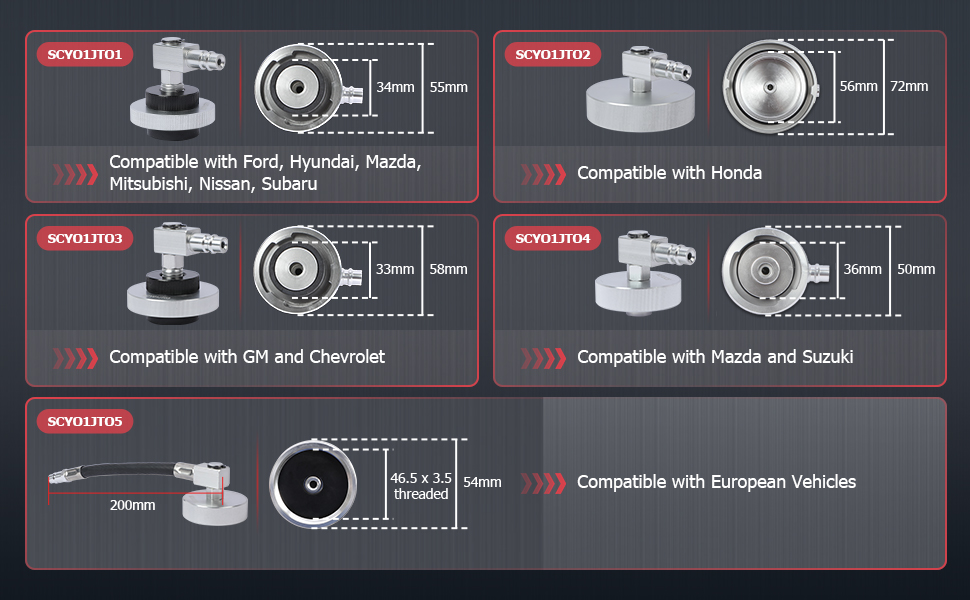 SCYO1JTO1

34mm 55mm

Compatible with Ford, Hyundai, Mazda, Mitsubishi, Nissan, Subaru

SCYO1JTO2

56mm 72mm

Compatible with Honda

SCYO1JTO3

33mm 58mm

Compatible with GM and Chevrolet

SCYO1JTO4

36mm 50mm

Compatible with Mazda and Suzuki

SCYO1JTO5

200mm

46.5 x 3.5 threaded 54mm

Compatible with European Vehicles