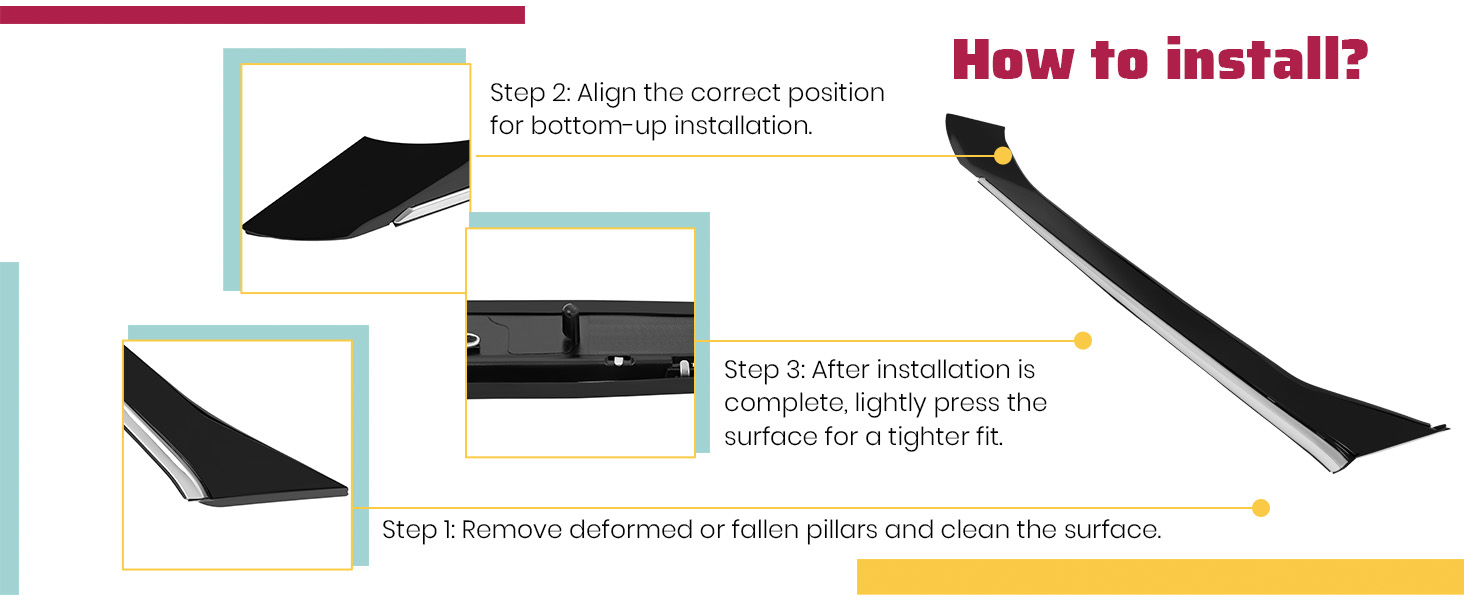 How to install?

Step 2: Align the correct position for bottom-up installation.

Step 3: After installation is complete, lightly press the surface for a tighter fit.

Step 1: Remove deformed or fallen pillars and clean the surface.