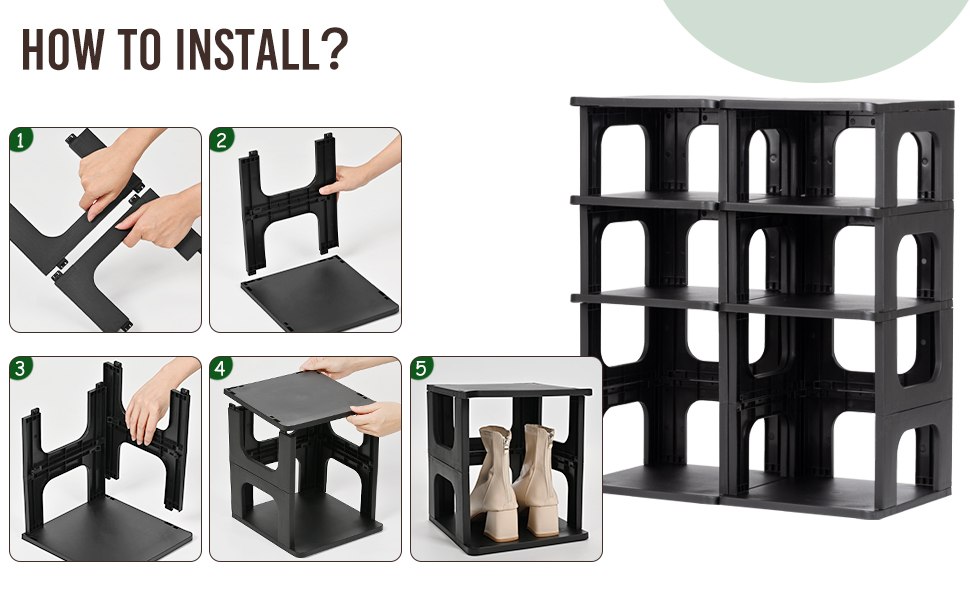 HOW TO INSTALL?

1

2

3

4

5