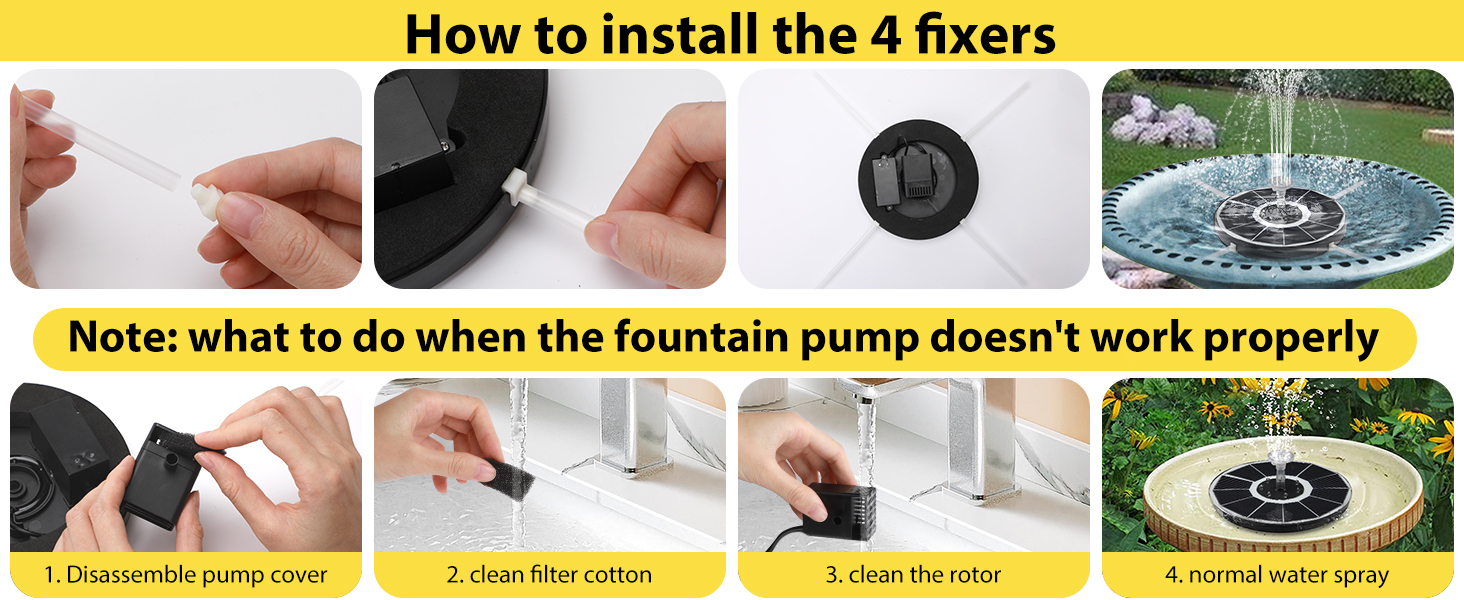 How to install the 4 fixers

Note: what to do when the fountain pump doesn't work properly

1. Disassemble pump cover

2. clean filter cotton

3. clean the rotor

4. normal water spray