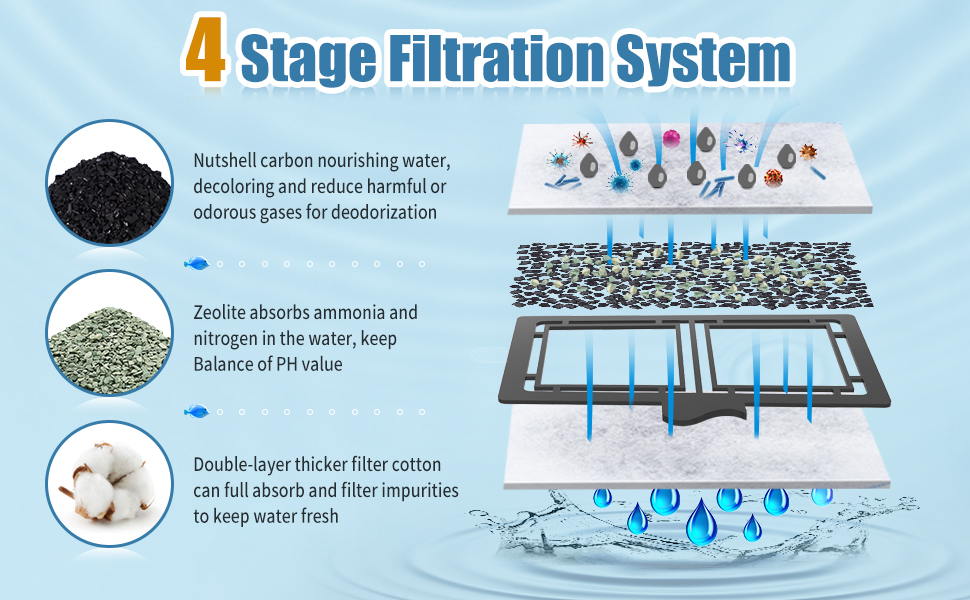 4 Stage Filtration System

Nutshell carbon nourishing water, decoloring and reduce harmful or odorous gases for deodorization

Zeolite absorbs ammonia and nitrogen in the water, keep Balance of PH value

Double-layer thicker filter cotton can full absorb and filter impurities to keep water fresh