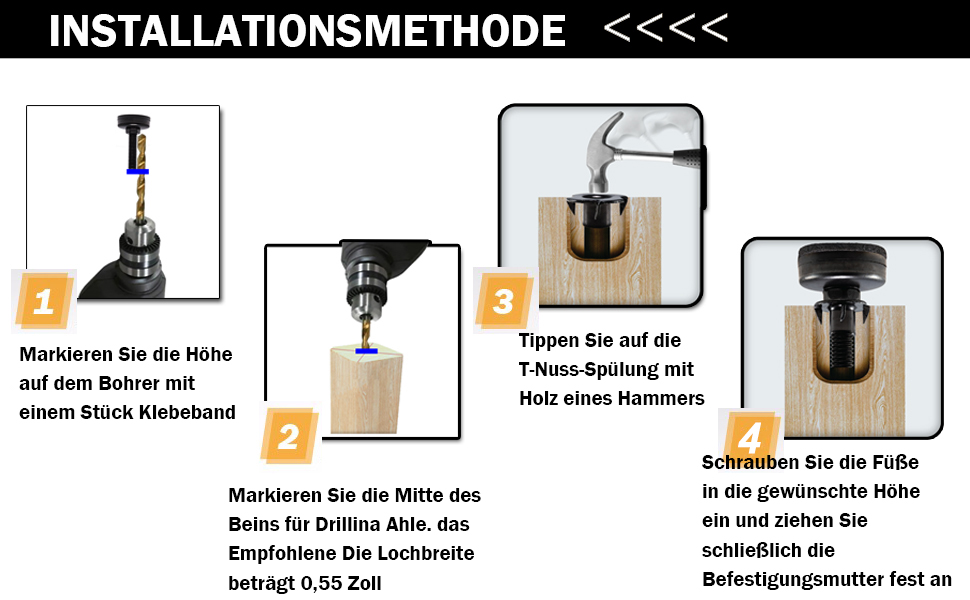 INSTALLATIONSMETHODE <<<<

1

Markieren Sie die Höhe auf dem Bohrer mit einem Stück Klebeband

2

Markieren Sie die Mitte des Beins für Drillina Ahle. das Empfohlene Die Lochbreite beträgt 0,55 Zoll

3

Tippen Sie auf die T-Nuss-Spülung mit Holz eines Hammers

4

Schrauben Sie die Füße in die gewünschte Höhe ein und ziehen Sie schließlich die Befestigungsmutter fest an