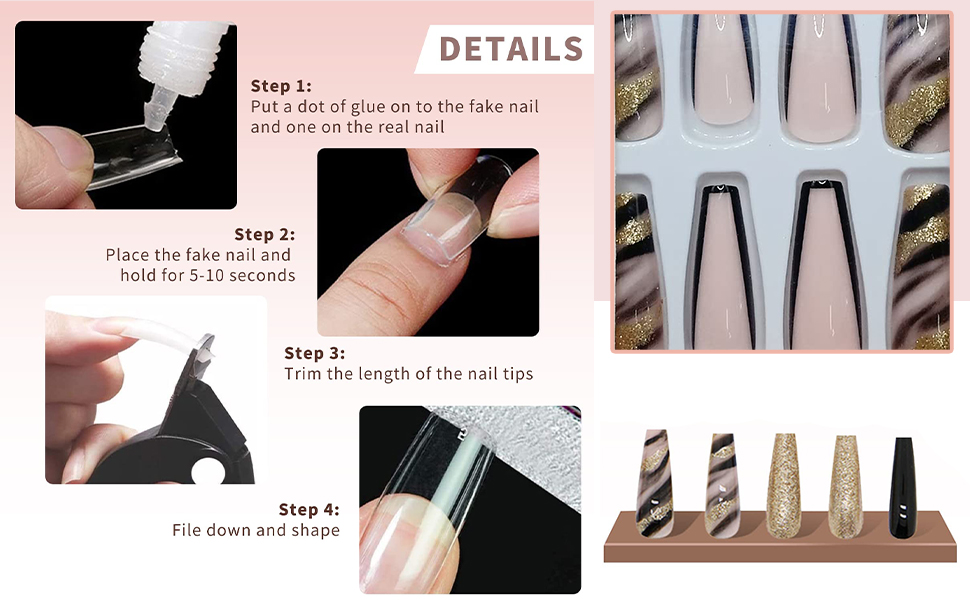 DETAILS

Step 1:
Put a dot of glue on to the fake nail and one on the real nail

Step 2:
Place the fake nail and hold for 5-10 seconds

Step 3:
Trim the length of the nail tips

Step 4:
File down and shape