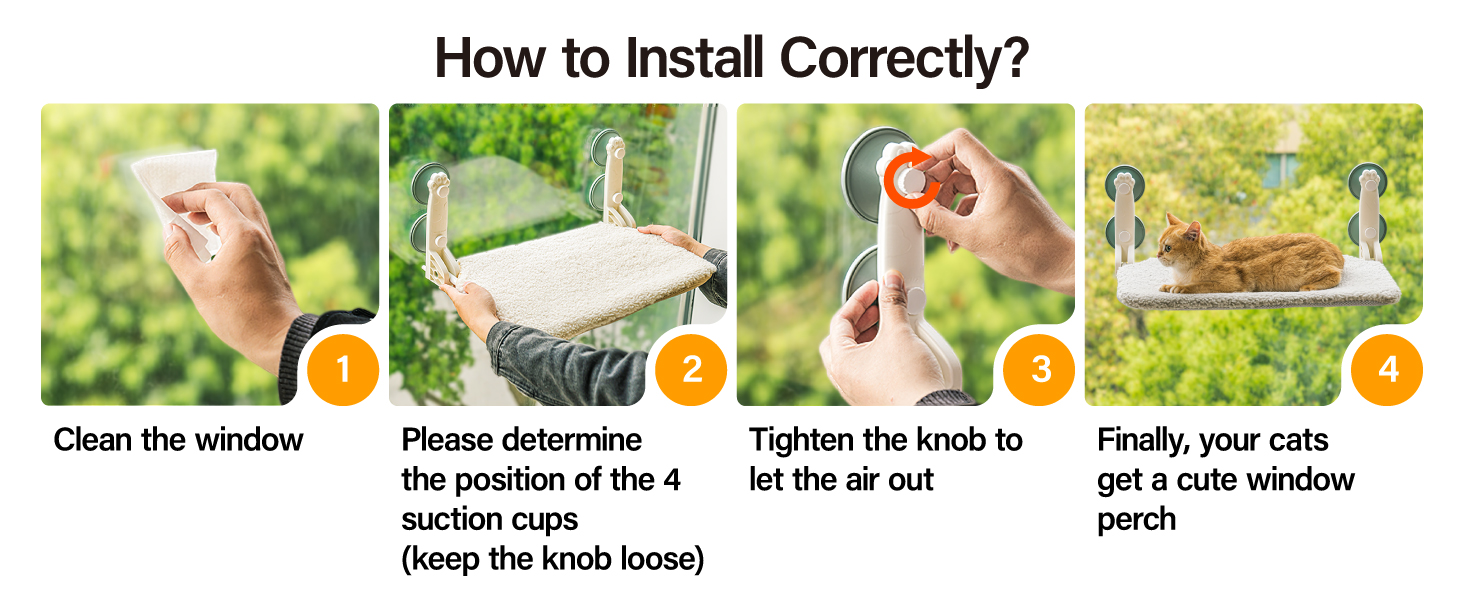 How to Install Correctly?

1

Clean the window

2

Please determine the position of the 4 suction cups (keep the knob loose)

3

Tighten the knob to let the air out

4

Finally, your cats get a cute window perch