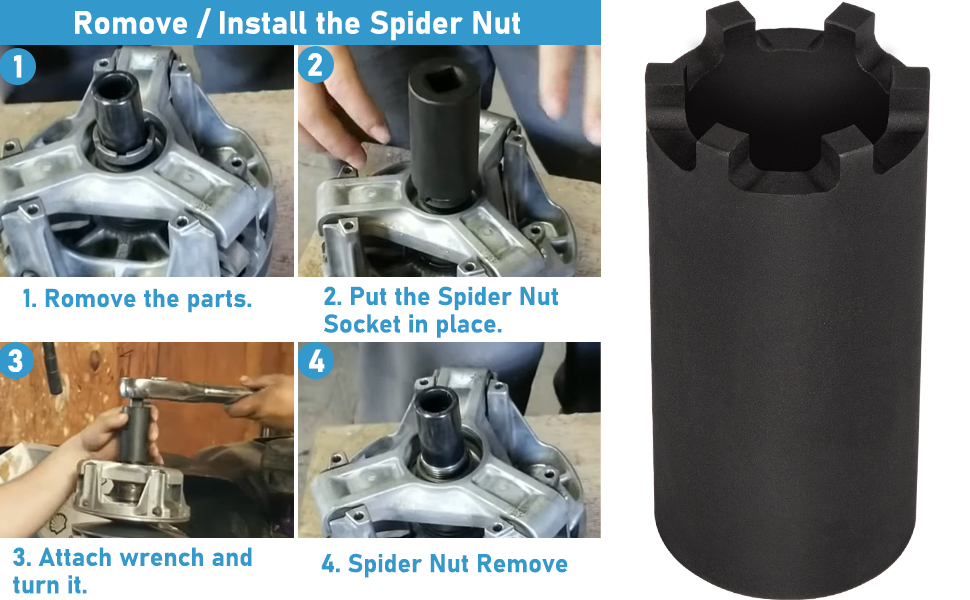 Romove / Install the Spider Nut

1

1. Romove the parts.

2

2. Put the Spider Nut Socket in place.

3

3. Attach wrench and turn it.

4

4. Spider Nut Remove