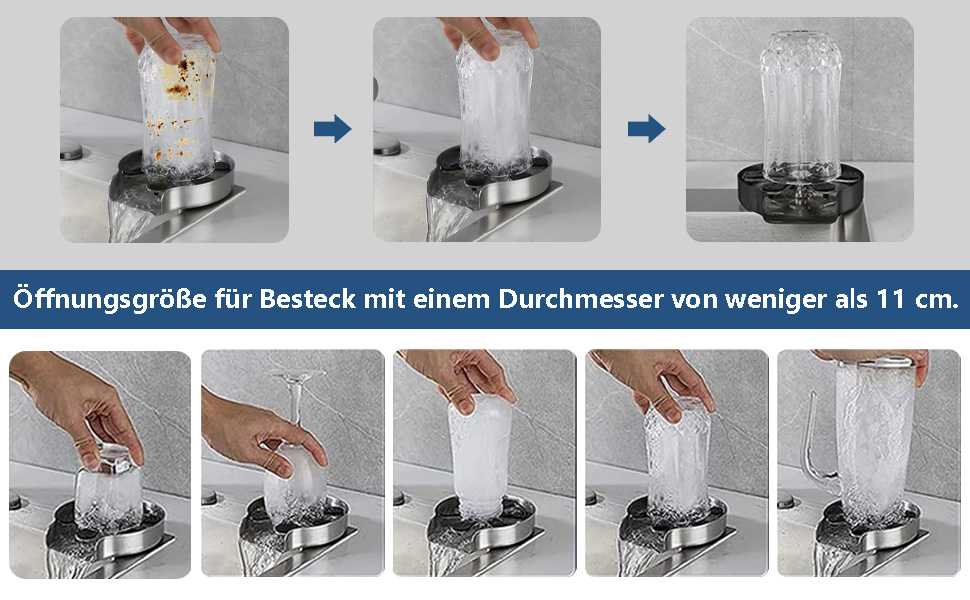 Öffnungsgröße für Besteck mit einem Durchmesser von weniger als 11 cm.