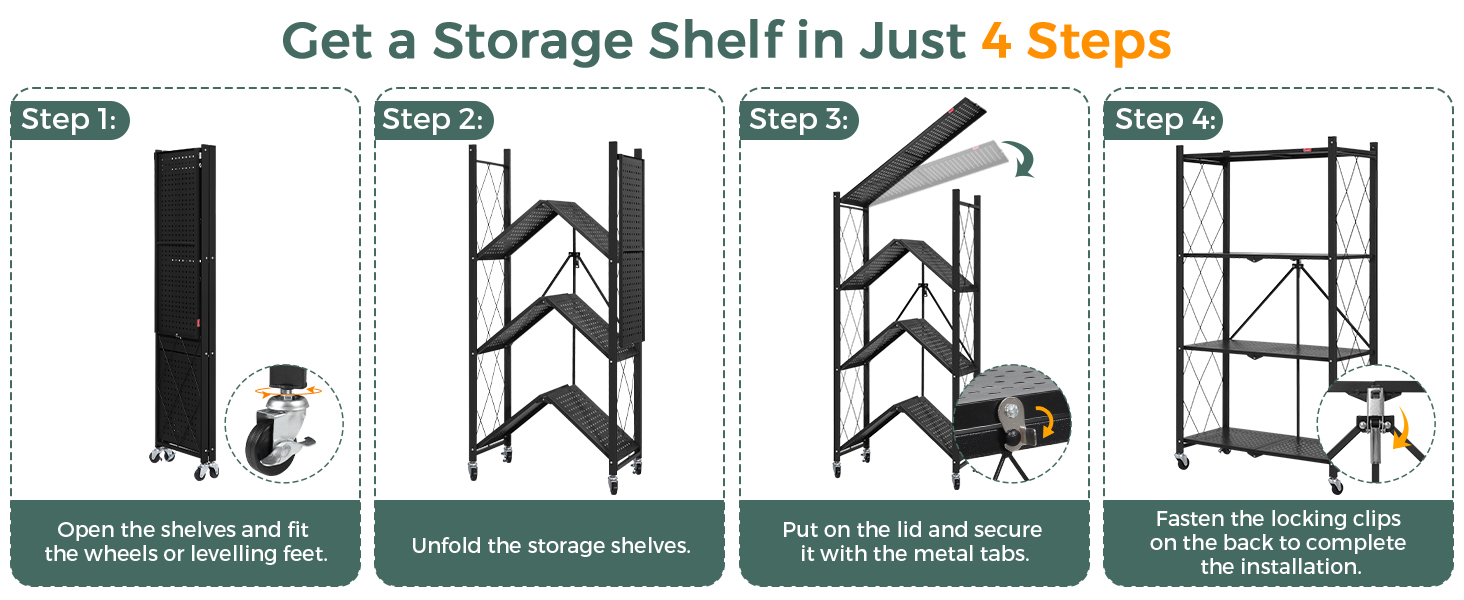 Get a Storage Shelf in Just 4 Steps

Step 1:

Open the shelves and fit the wheels or levelling feet.

Step 2:

Unfold the storage shelves.

Step 3:

Put on the lid and secure it with the metal tabs.

Step 4:

Fasten the locking clips on the back to complete the installation.