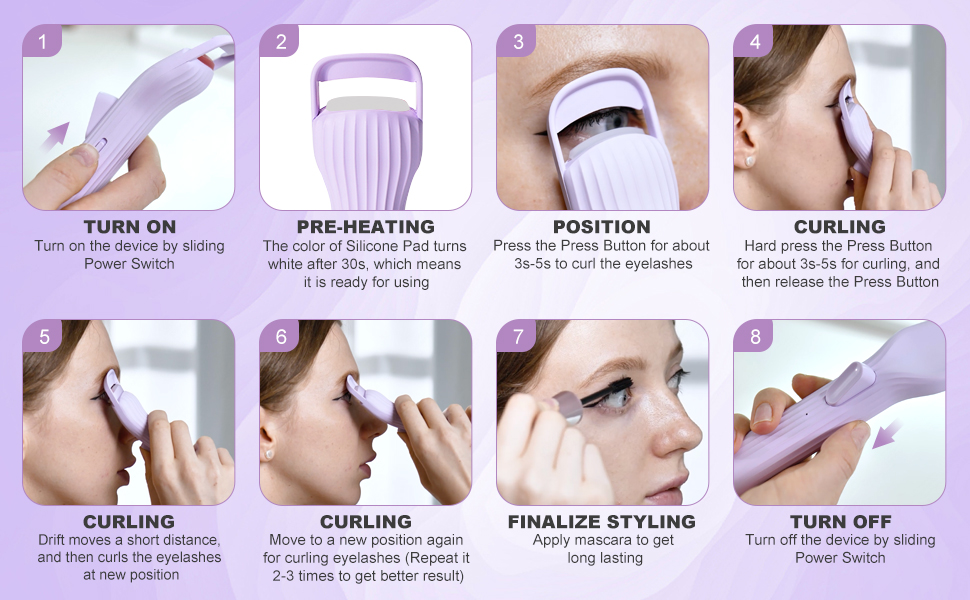 1

TURN ON
Turn on the device by sliding Power Switch

2

PRE-HEATING
The color of Silicone Pad turns white after 30s, which means it is ready for using

3

POSITION
Press the Press Button for about 3s-5s to curl the eyelashes

4

CURLING
Hard press the Press Button for about 3s-5s for curling, and then release the Press Button

5

CURLING
Drift moves a short distance, and then curls the eyelashes at new position

6

CURLING
Move to a new position again for curling eyelashes (Repeat it 2-3 times to get better result)

7

FINALIZE STYLING
Apply mascara to get long lasting

8

TURN OFF
Turn off the device by sliding Power Switch