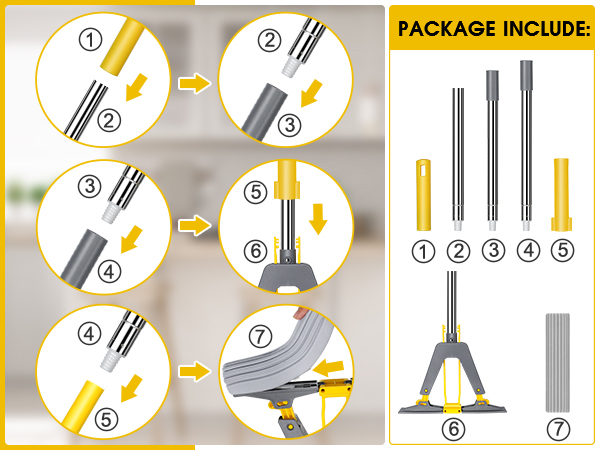 ①
②

②
③

③
④

⑤
⑥

④
⑤

⑦

PACKAGE INCLUDE:

① ② ③ ④ ⑤

⑥ ⑦