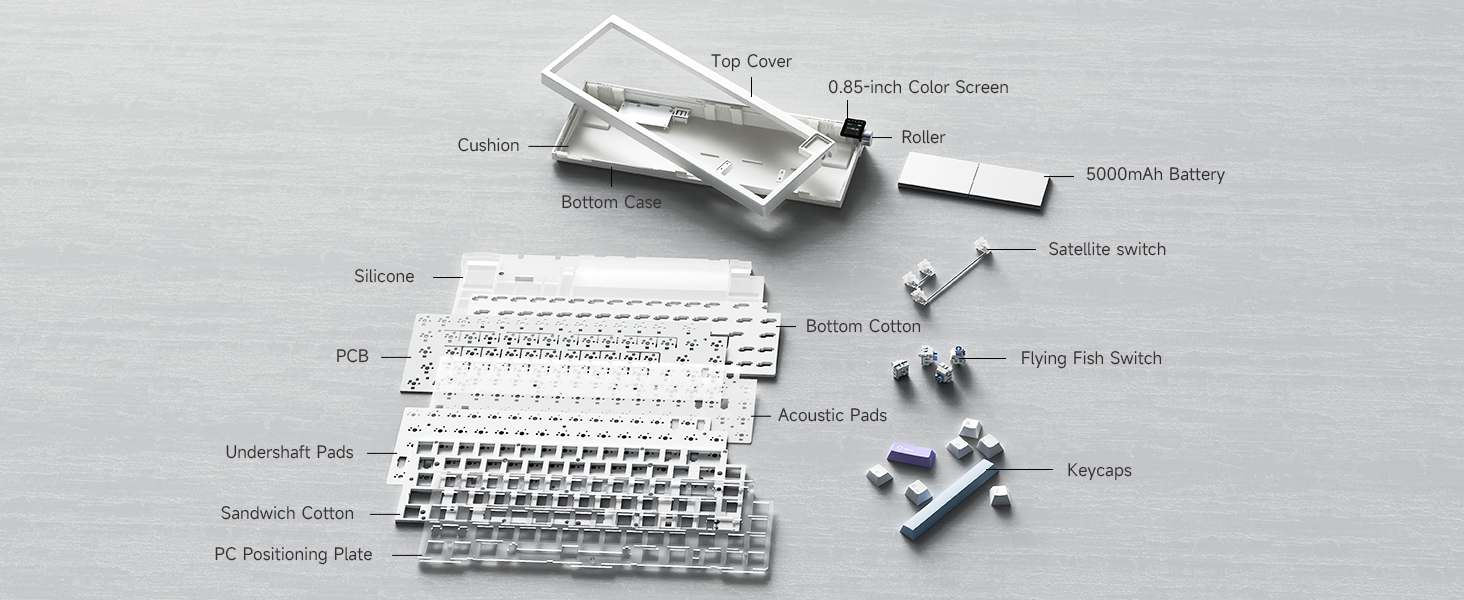 Top Cover
0.85-inch Color Screen
Cushion
Roller
5000mAh Battery
Bottom Case
Satellite switch
Silicone
Bottom Cotton
PCB
Flying Fish Switch
Acoustic Pads
Undershaft Pads
Keycaps
Sandwich Cotton
PC Positioning Plate