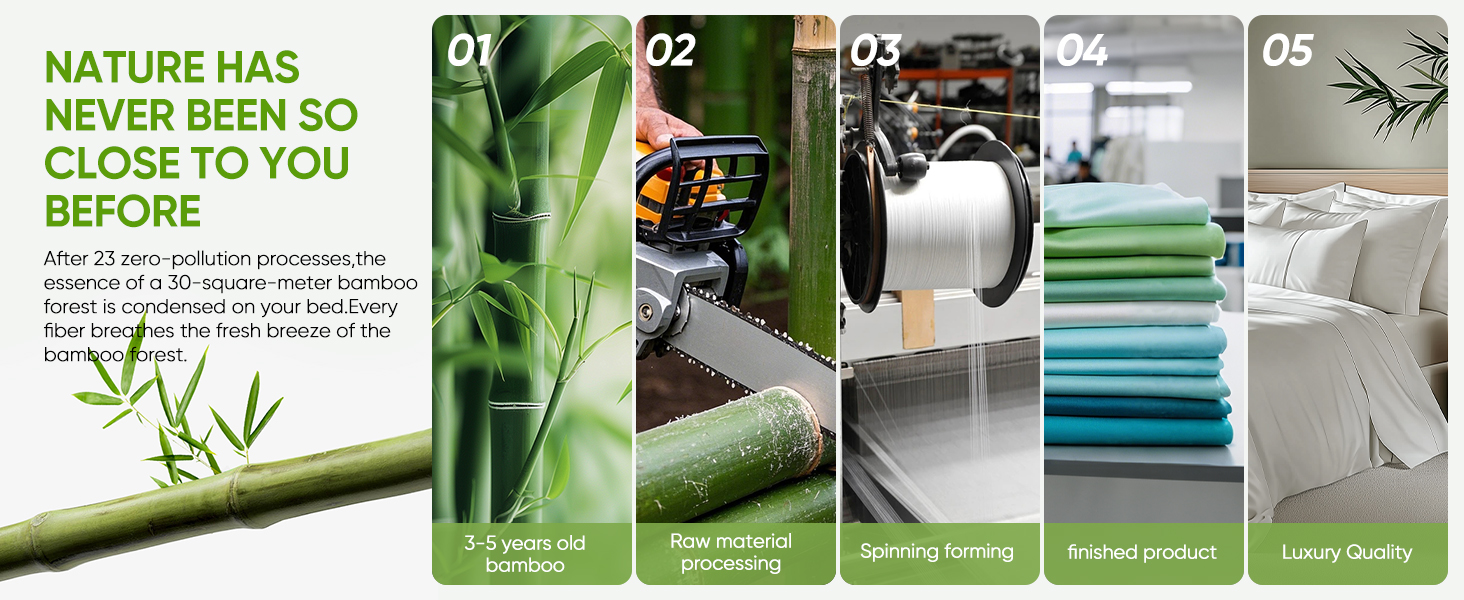 NATURE HAS NEVER BEEN SO CLOSE TO YOU BEFORE

After 23 zero-pollution processes,the essence of a 30-square-meter bamboo forest is condensed on your bed.Every fiber breathes the fresh breeze of the bamboo forest.

01
3-5 years old bamboo

02
Raw material processing

03
Spinning forming

04
finished product

05
Luxury Quality