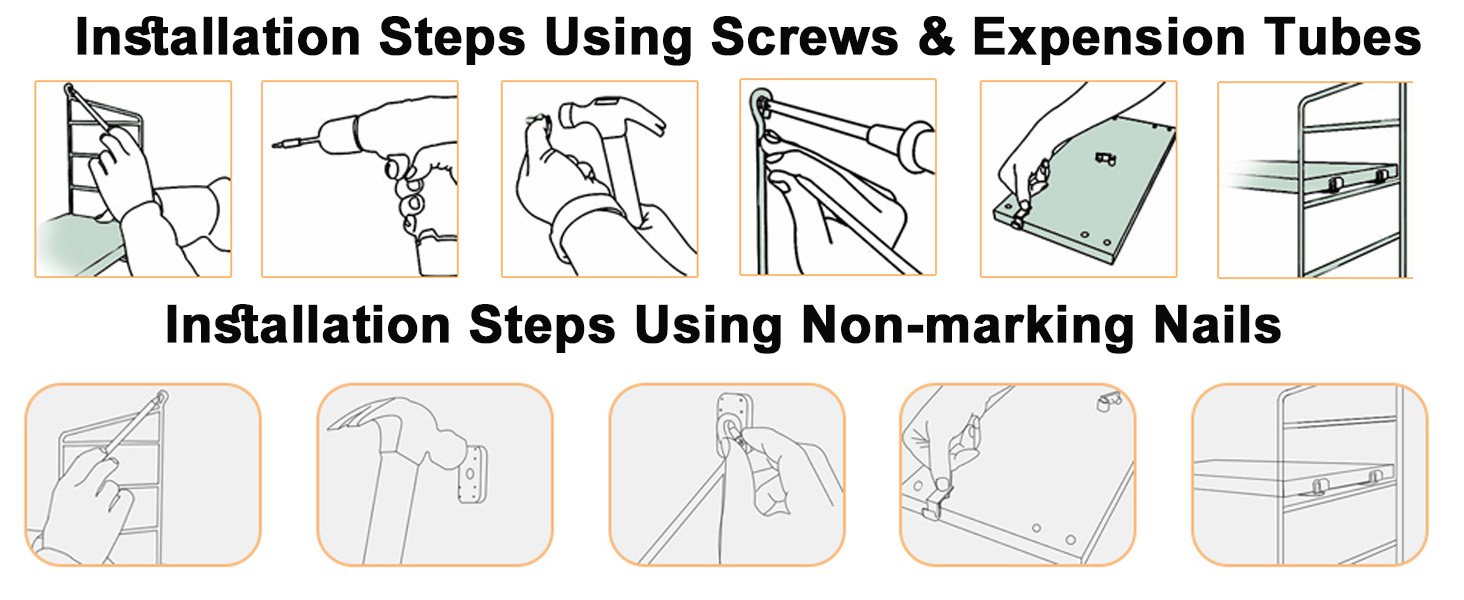 Installation Steps Using Screws & Expension Tubes

Installation Steps Using Non-marking Nails