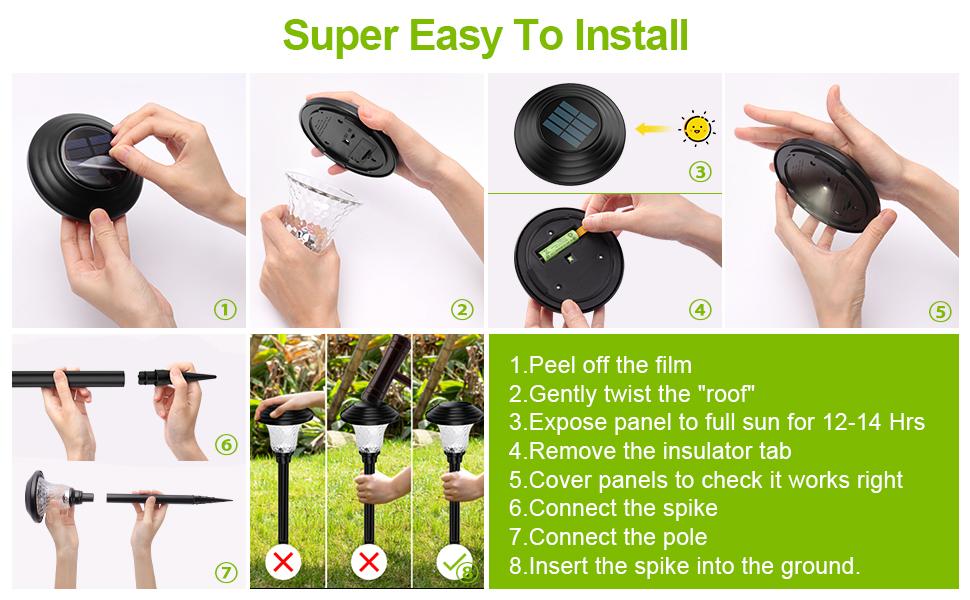 Super Easy To Install

①

②

③

④

⑤

⑥

⑦

⑧

1.Peel off the film
2.Gently twist the "roof"
3.Expose panel to full sun for 12-14 Hrs
4.Remove the insulator tab
5.Cover panels to check it works right
6.Connect the spike
7.Connect the pole
8.Insert the spike into the ground.