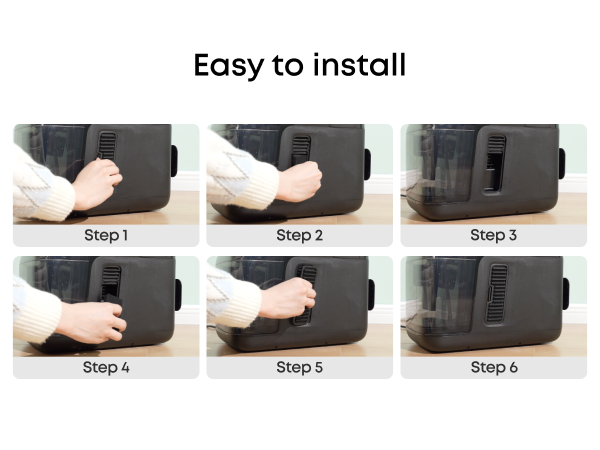 Easy to install

Step 1

Step 2

Step 3

Step 4

Step 5

Step 6