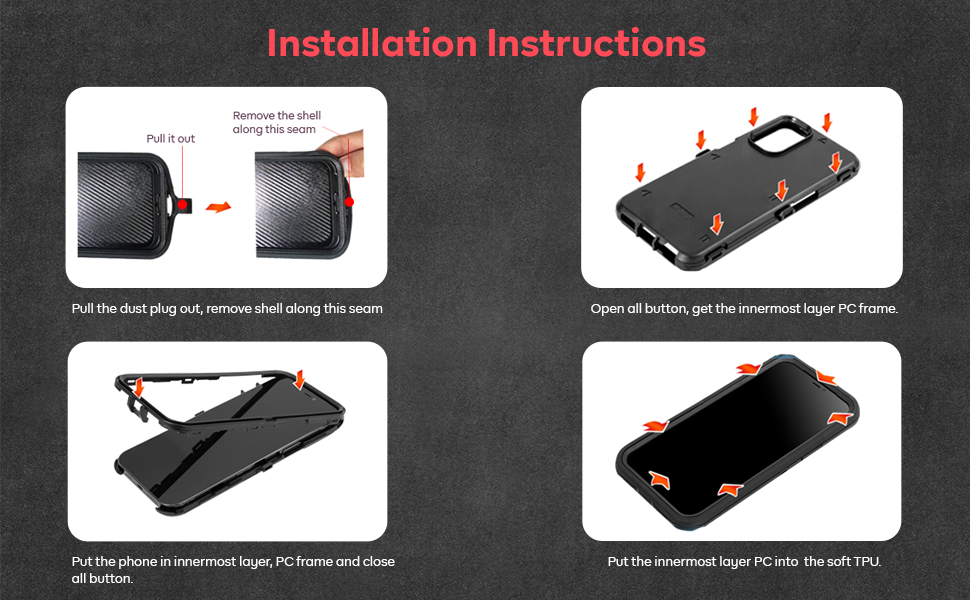 Installation Instructions

Pull it out

Remove the shell along this seam

Pull the dust plug out, remove shell along this seam

Open all button, get the innermost layer PC frame.

Put the phone in innermost layer, PC frame and close all button.

Put the innermost layer PC into the soft TPU.