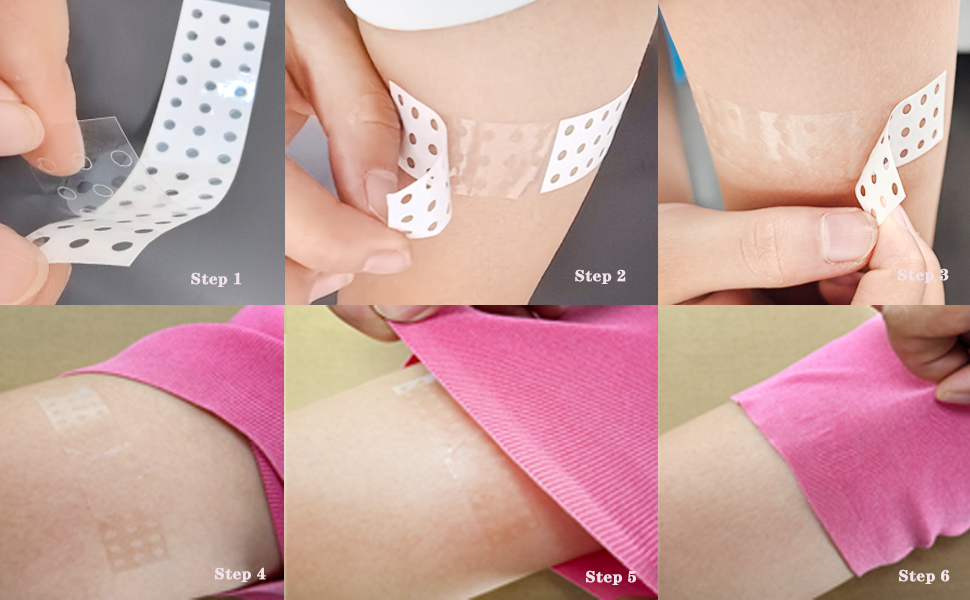 Step 1
Step 2
Step 3
Step 4
Step 5
Step 6