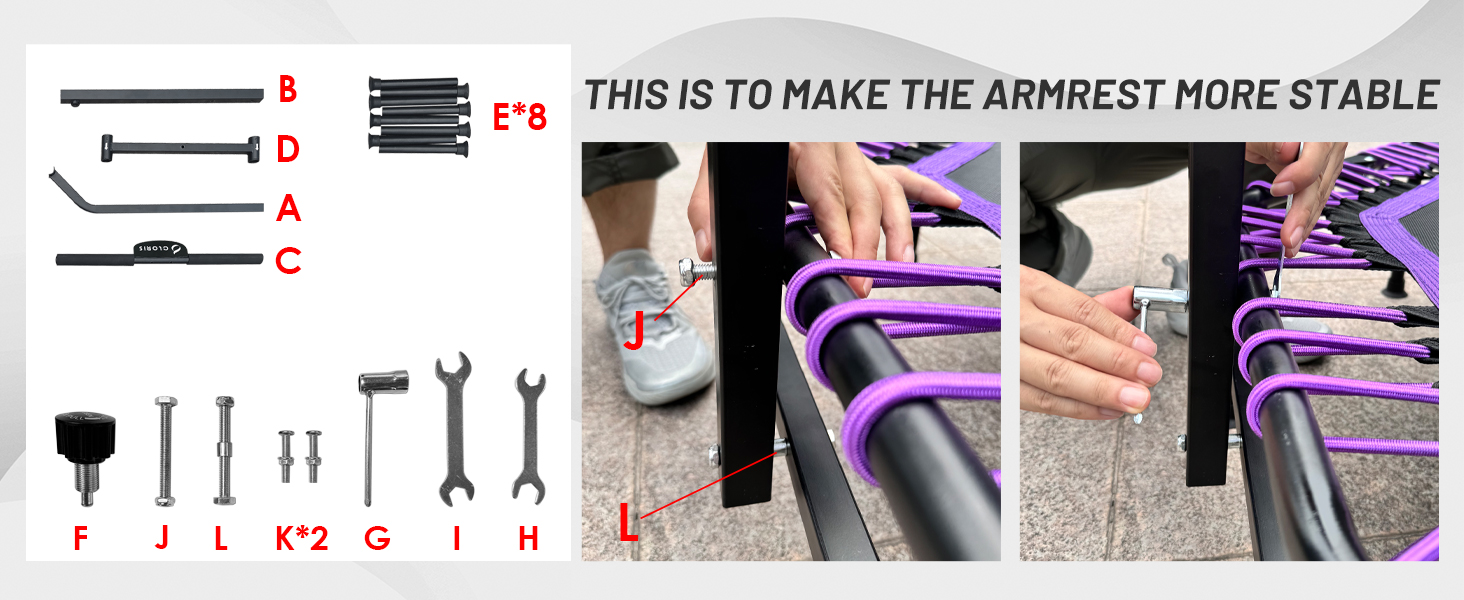 B

D

A

GLORIS

C

E*8

F J L K*2 G I H

THIS IS TO MAKE THE ARMREST MORE STABLE

J

L