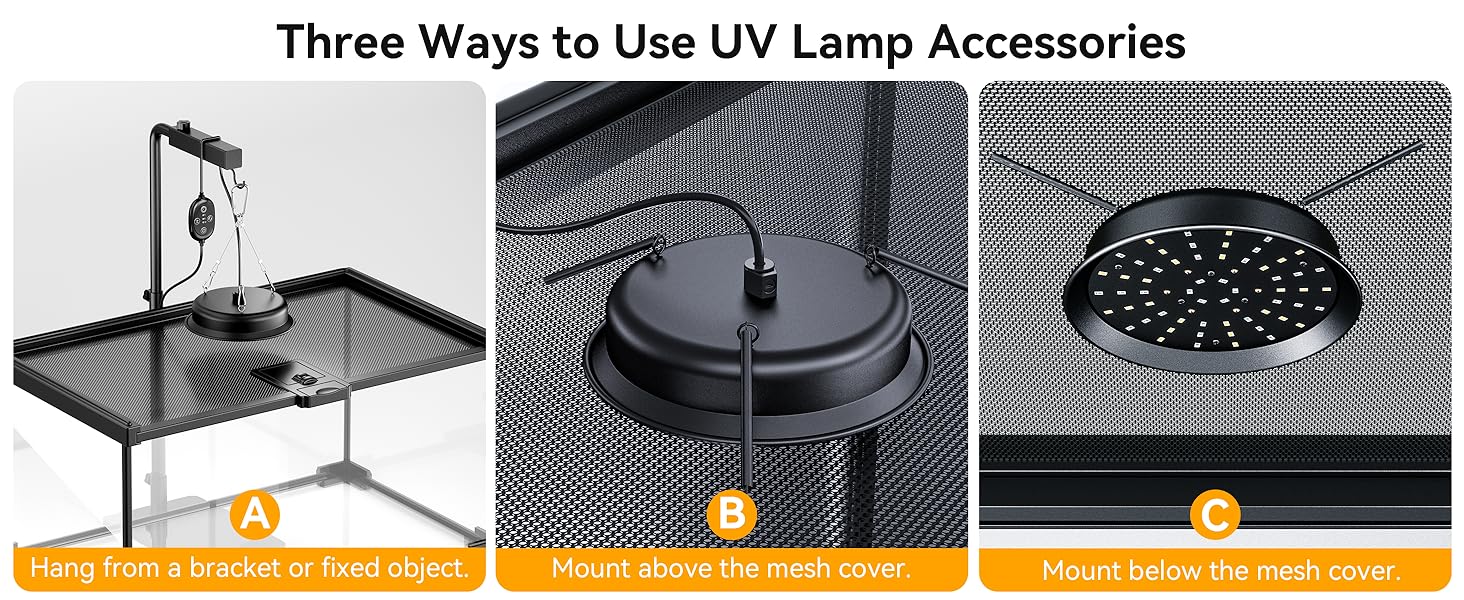 Three Ways to Use UV Lamp Accessories

A
Hang from a bracket or fixed object.

B
Mount above the mesh cover.

C
Mount below the mesh cover.