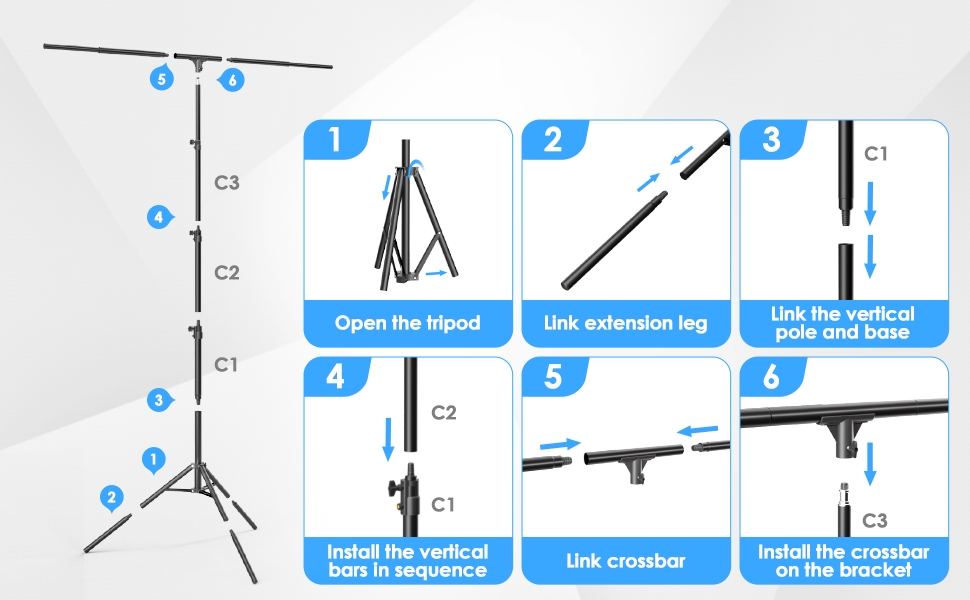 5
6
C3
4
C2
C1
3
1
2

1
Open the tripod

2
Link extension leg

3
C1
Link the vertical pole and base

4
C2
C1
Install the vertical bars in sequence

5
Link crossbar

6
C3
Install the crossbar on the bracket