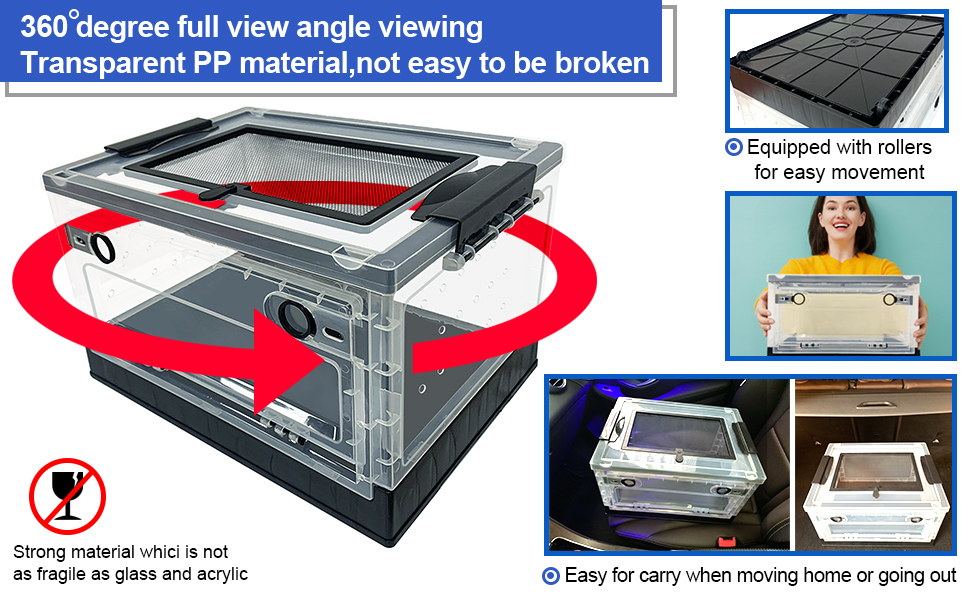 360°degree full view angle viewing
Transparent PP material,not easy to be broken

Equipped with rollers for easy movement

Strong material whici is not as fragile as glass and acrylic

Easy for carry when moving home or going out