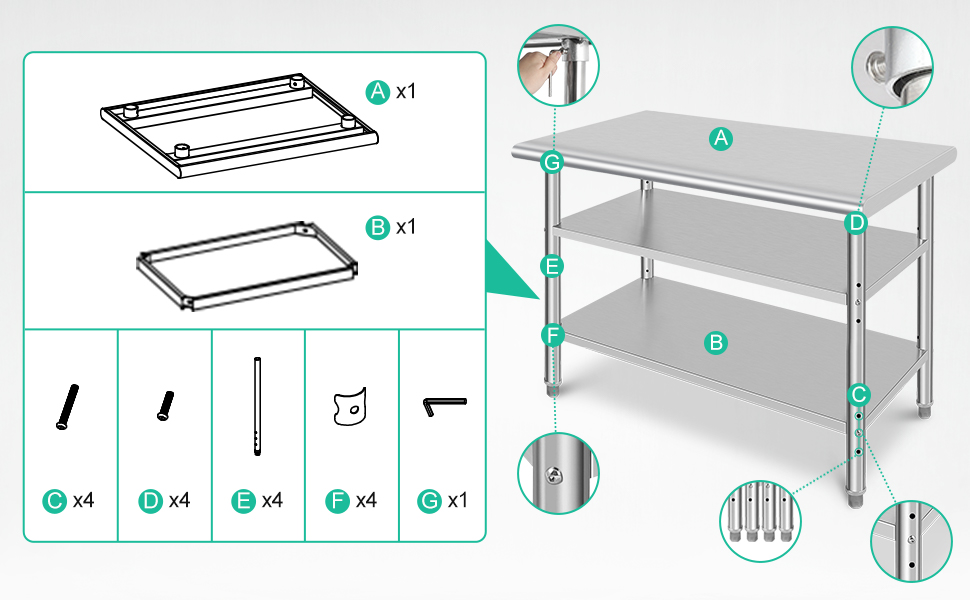 A x1

B x1

C x4

D x4

E x4

F x4

G x1

A

G

D

E

F

B

C