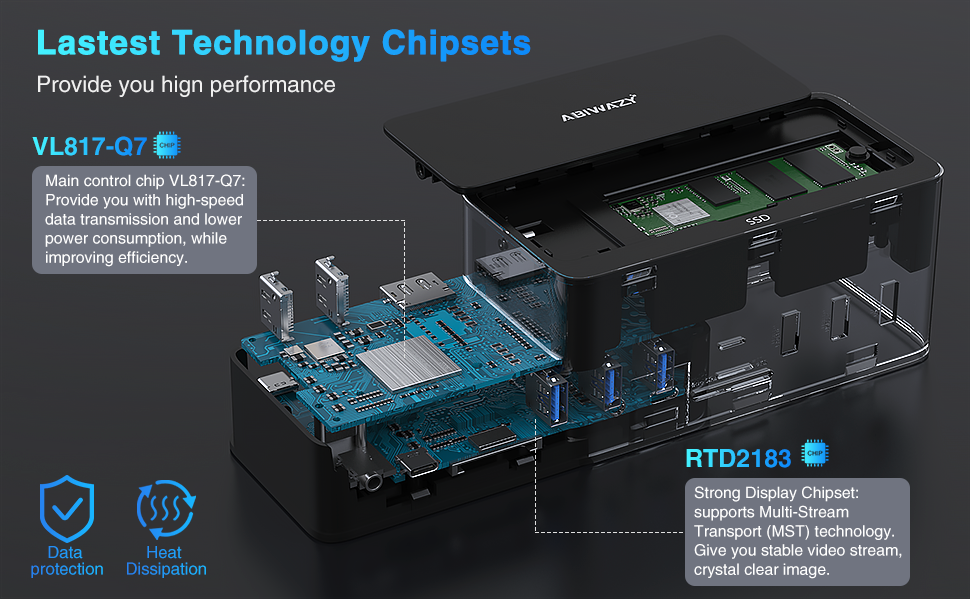 Lastest Technology Chipsets

Provide you hign performance

VL817-Q7 CHIP

Main control chip VL817-Q7: Provide you with high-speed data transmission and lower power consumption, while improving efficiency.

ABIWAZY

SSD

RTD2183 CHIP

Strong Display Chipset: supports Multi-Stream Transport (MST) technology. Give you stable video stream, crystal clear image.

Data protection

Heat Dissipation