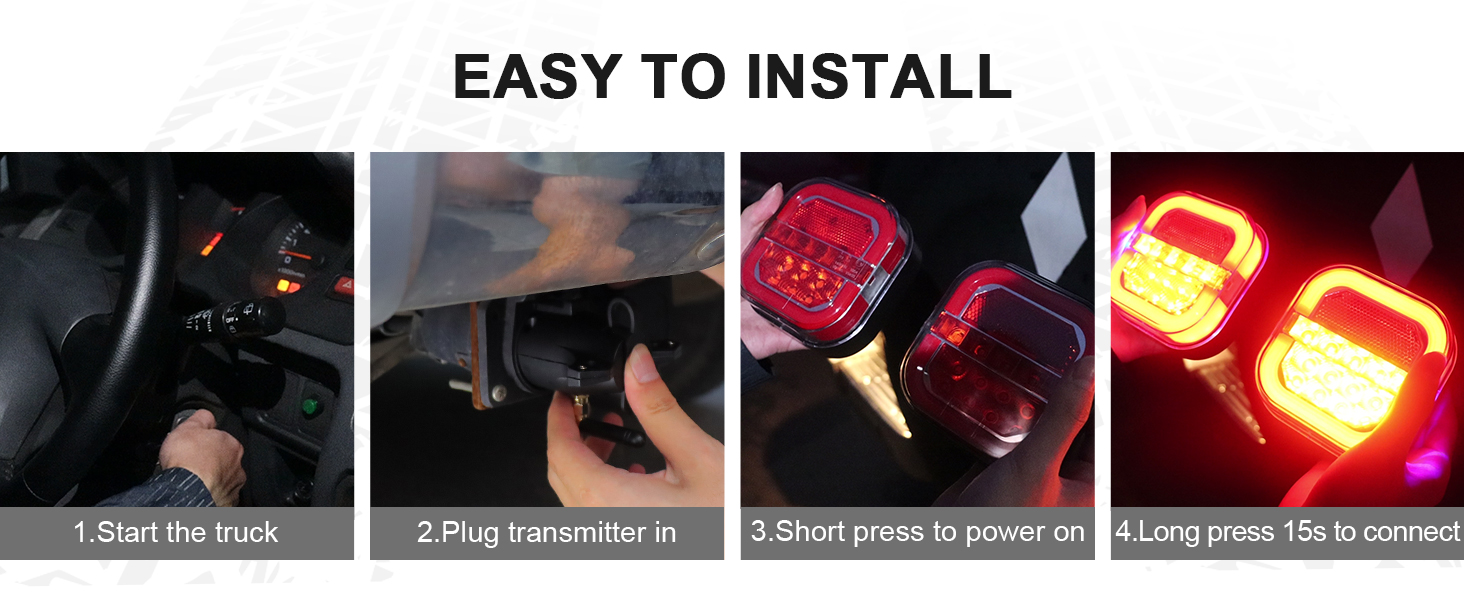 EASY TO INSTALL

1.Start the truck

2.Plug transmitter in

3.Short press to power on

4.Long press 15s to connect