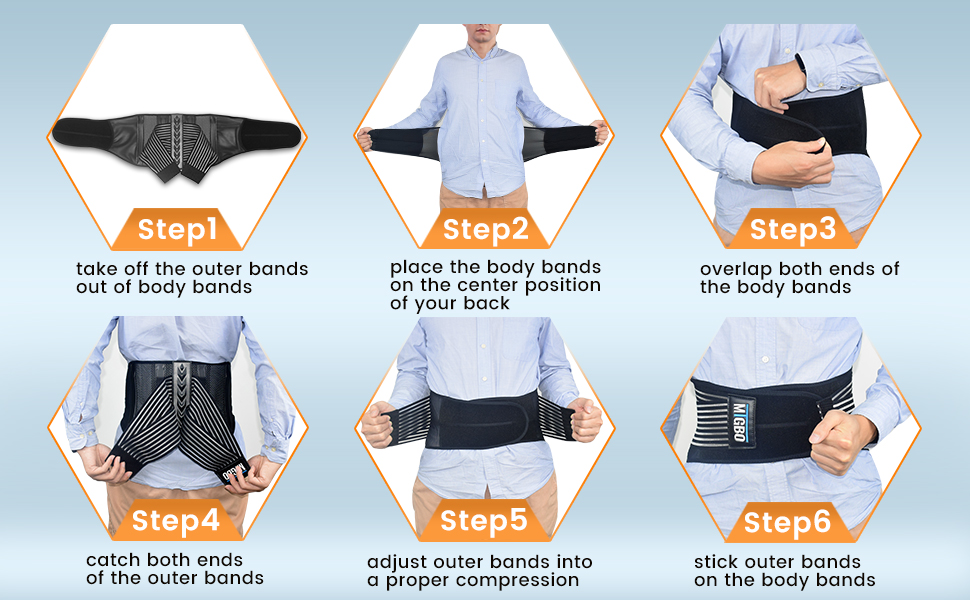 Step1
take off the outer bands out of body bands

Step2
place the body bands on the center position of your back

Step3
overlap both ends of the body bands

Step4
catch both ends of the outer bands

Step5
adjust outer bands into a proper compression

MIGBO

Step6
stick outer bands on the body bands