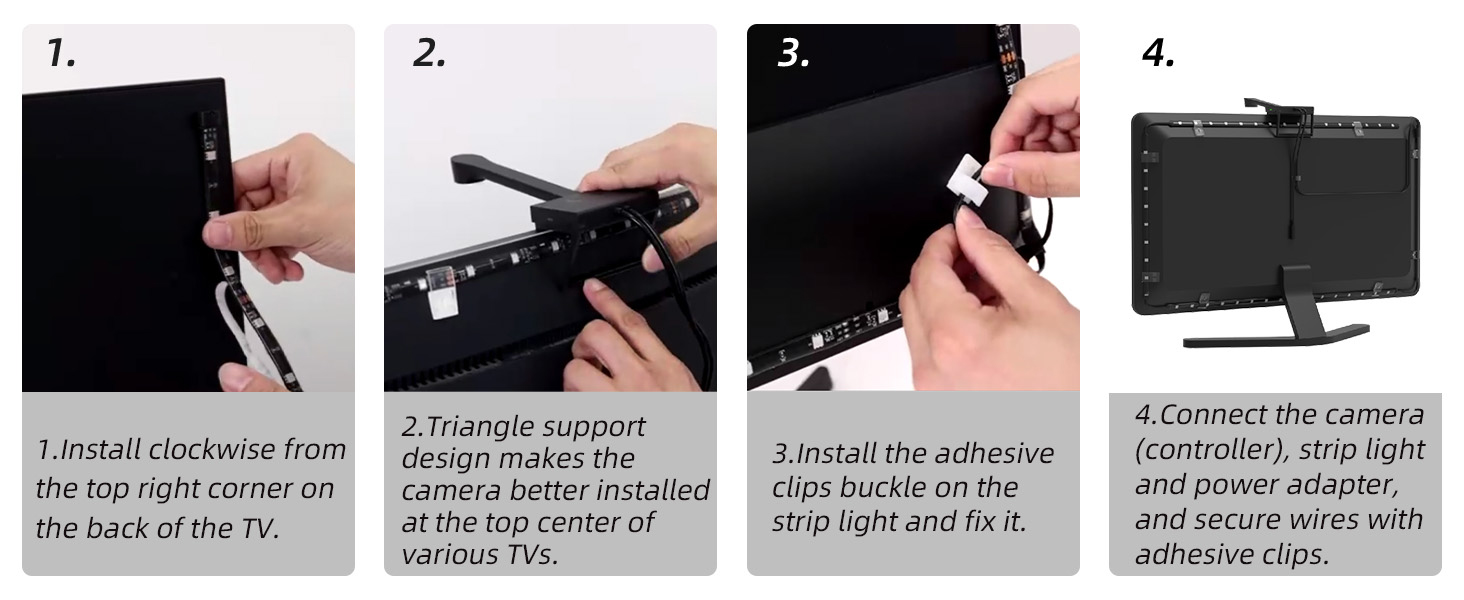 1.

1.Install clockwise from the top right corner on the back of the TV.

2.

2.Triangle support design makes the camera better installed at the top center of various TVs.

3.

3.Install the adhesive clips buckle on the strip light and fix it.

4.

4.Connect the camera (controller), strip light and power adapter, and secure wires with adhesive clips.