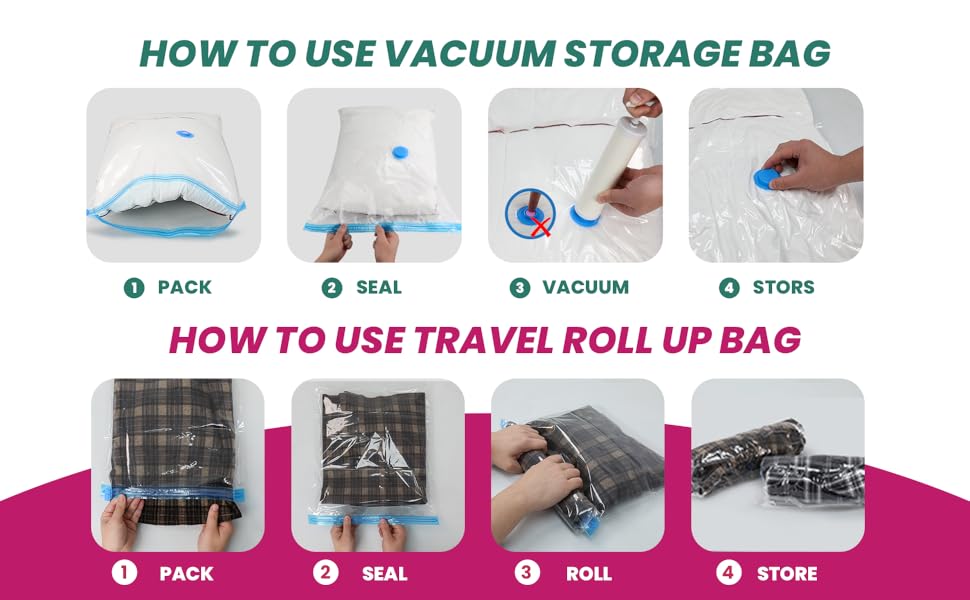 HOW TO USE VACUUM STORAGE BAG

1 PACK

2 SEAL

3 VACUUM

4 STORS

HOW TO USE TRAVEL ROLL UP BAG

1 PACK

2 SEAL

3 ROLL

4 STORE