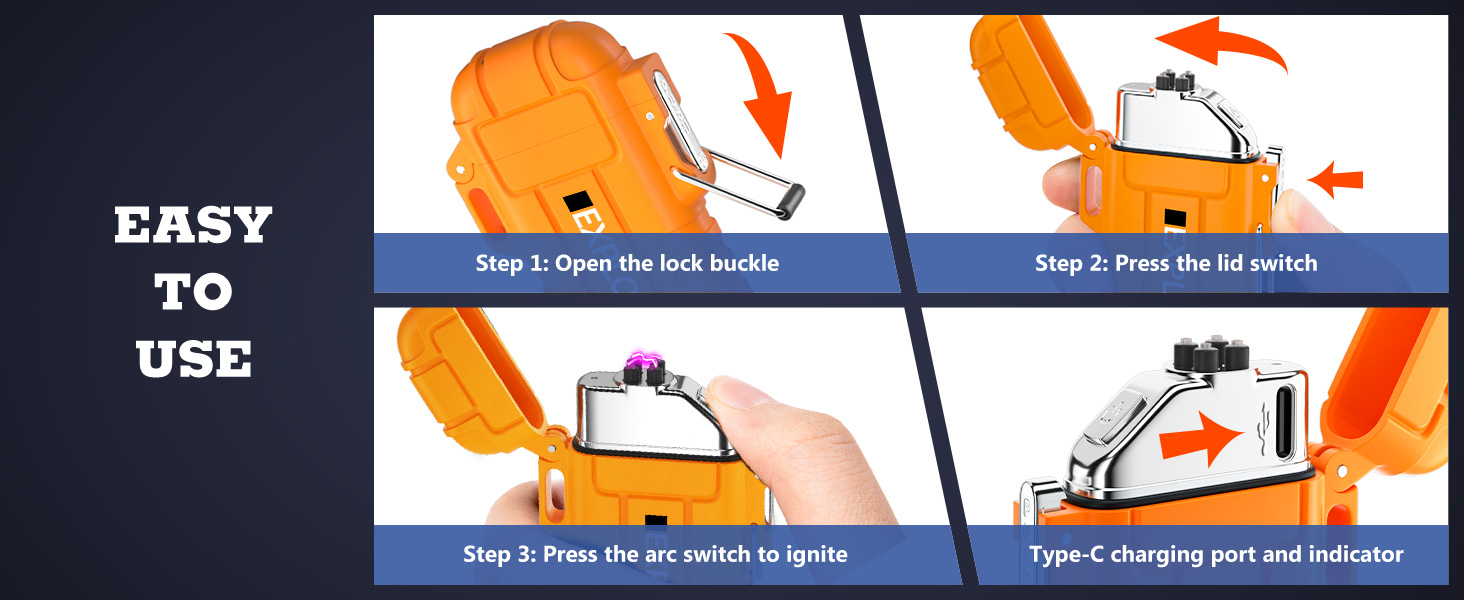 EASY
TO
USE

Step 1: Open the lock buckle

Step 2: Press the lid switch

Step 3: Press the arc switch to ignite

Type-C charging port and indicator