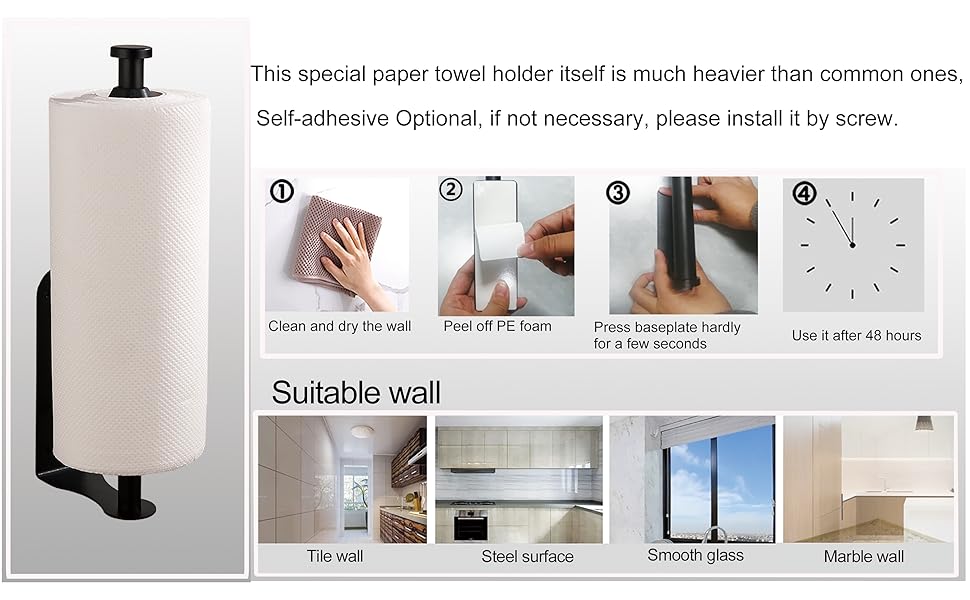 This special paper towel holder itself is much heavier than common ones,

Self-adhesive Optional, if not necessary, please install it by screw.

①
Clean and dry the wall

②
Peel off PE foam

③
Press baseplate hardly for a few seconds

④
Use it after 48 hours

Suitable wall

Tile wall

Steel surface

Smooth glass

Marble wall