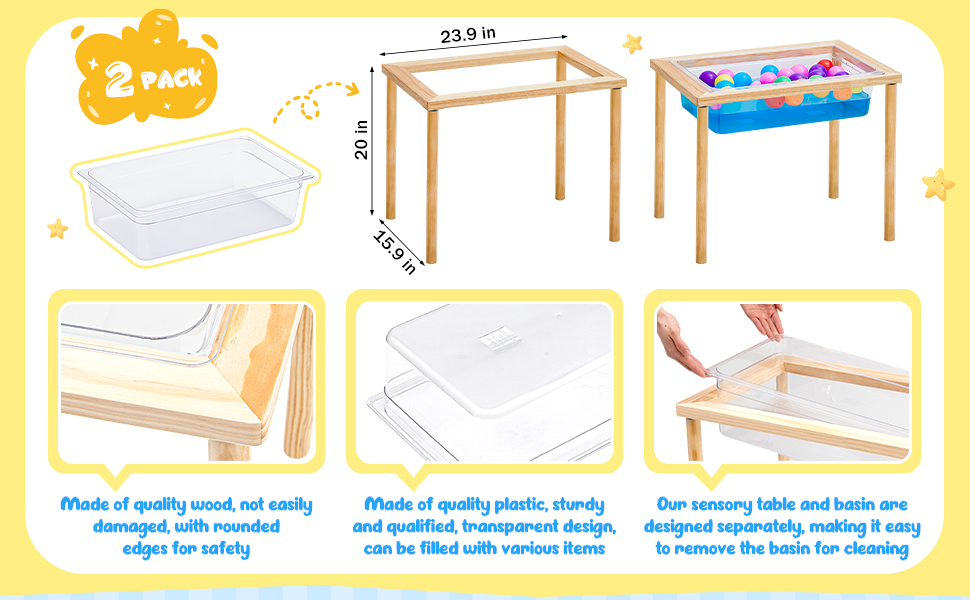 2 PACK

23.9 in

20 in

15.9 in

Made of quality wood, not easily damaged, with rounded edges for safety

Made of quality plastic, sturdy and qualified, transparent design, can be filled with various items

Our sensory table and basin are designed separately, making it easy to remove the basin for cleaning