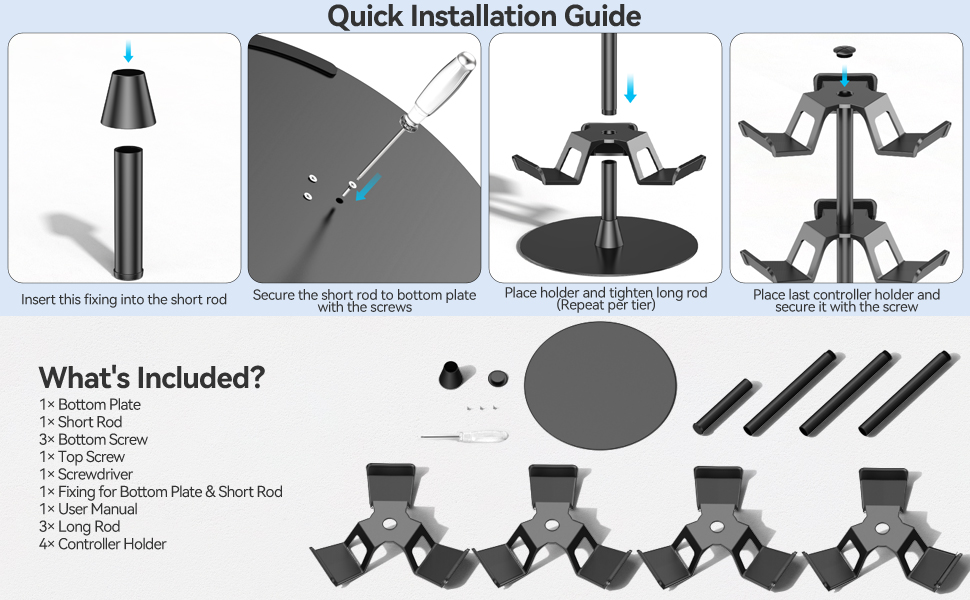 Quick Installation Guide

Insert this fixing into the short rod

Secure the short rod to bottom plate with the screws

Place holder and tighten long rod (Repeat per tier)

Place last controller holder and secure it with the screw

What's Included?

1× Bottom Plate
1× Short Rod
3× Bottom Screw
1× Top Screw
1× Screwdriver
1× Fixing for Bottom Plate & Short Rod
1× User Manual
3× Long Rod
4× Controller Holder