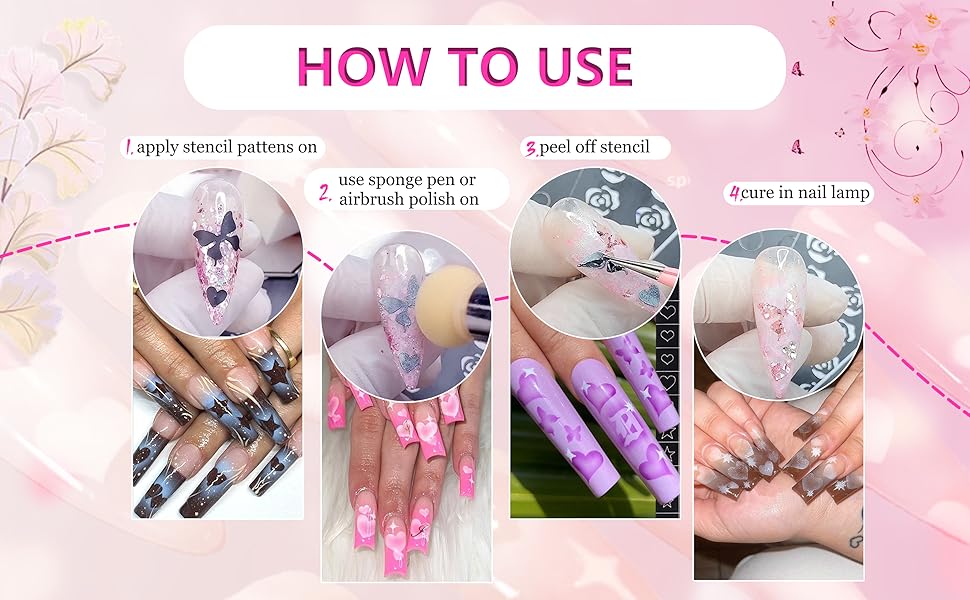 HOW TO USE

1. apply stencil pattens on

2. use sponge pen or airbrush polish on

3. peel off stencil

4. cure in nail lamp