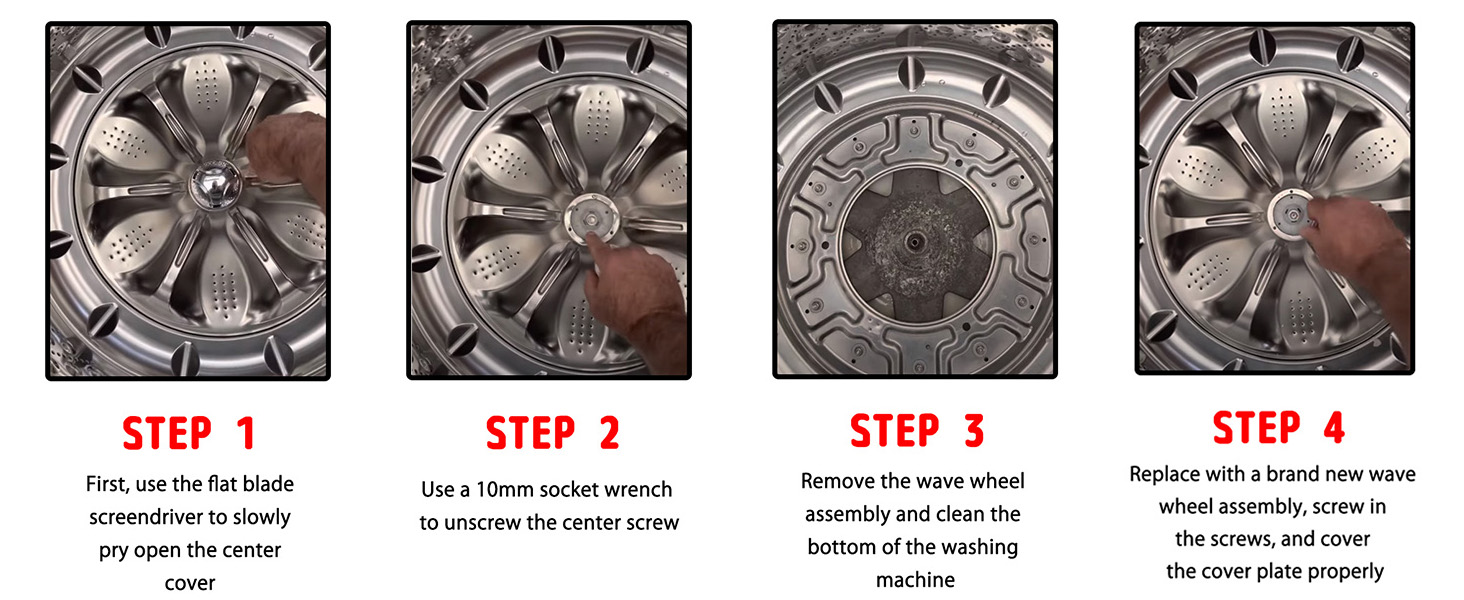 STEP 1

First, use the flat blade screendriver to slowly pry open the center cover

STEP 2

Use a 10mm socket wrench to unscrew the center screw

STEP 3

Remove the wave wheel assembly and clean the bottom of the washing machine

STEP 4

Replace with a brand new wave wheel assembly, screw in the screws, and cover the cover plate properly