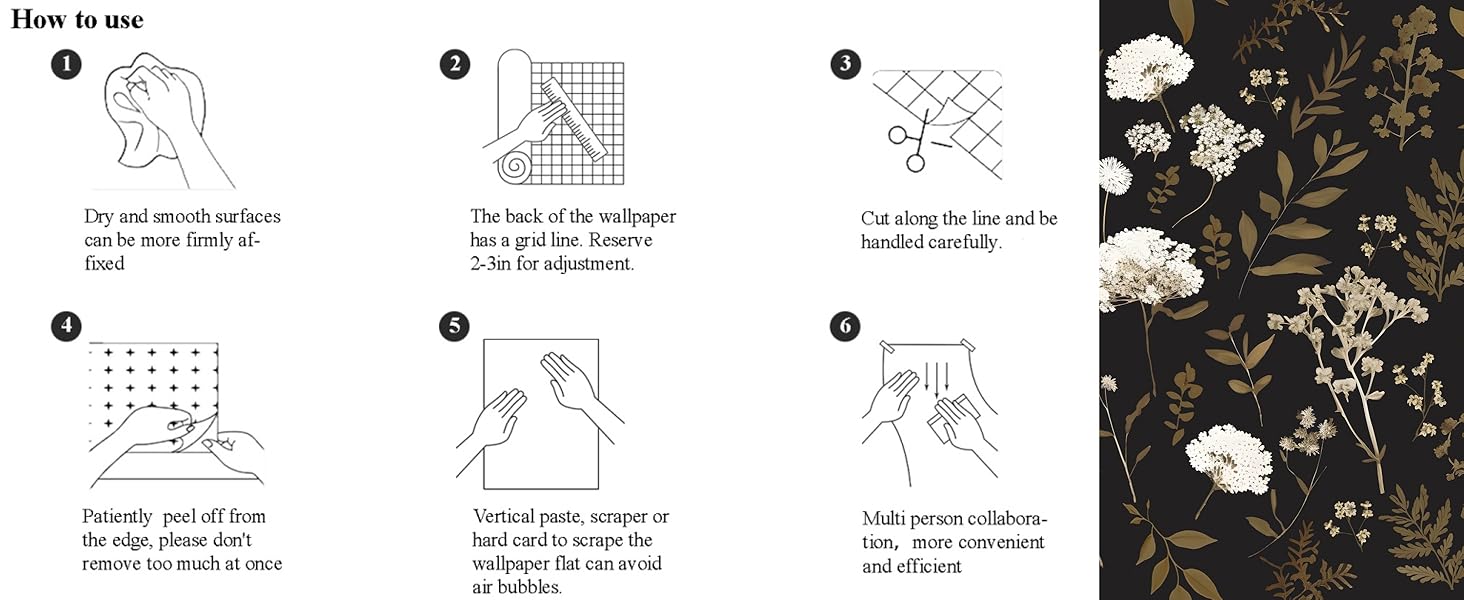 How to use

1

Dry and smooth surfaces can be more firmly affixed

2

The back of the wallpaper has a grid line. Reserve 2-3in for adjustment.

3

Cut along the line and be handled carefully.

4

Patiently peel off from the edge, please don't remove too much at once

5

Vertical paste, scraper or hard card to scrape the wallpaper flat can avoid air bubbles.

6

Multi person collaboration, more convenient and efficient