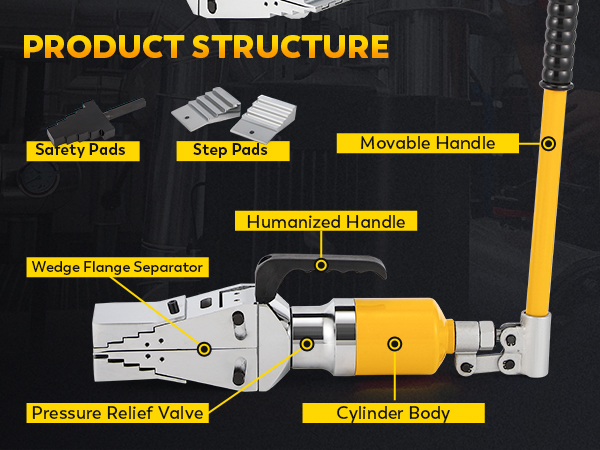 PRODUCT STRUCTURE

Safety Pads

Step Pads

Movable Handle

Humanized Handle

Wedge Flange Separator

Pressure Relief Valve

Cylinder Body