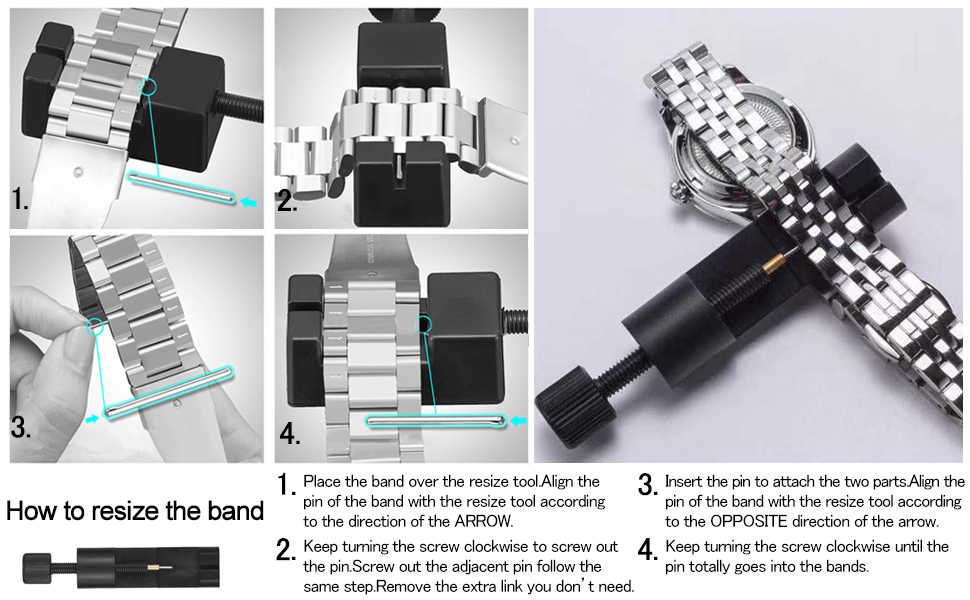 1.

2.

3.

4.

How to resize the band

1. Place the band over the resize tool.Align the pin of the band with the resize tool according to the direction of the ARROW.

2. Keep turning the screw clockwise to screw out the pin.Screw out the adjacent pin follow the same step.Remove the extra link you don't need.

3. Insert the pin to attach the two parts.Align the pin of the band with the resize tool according to the OPPOSITE direction of the arrow.

4. Keep turning the screw clockwise until the pin totally goes into the bands.