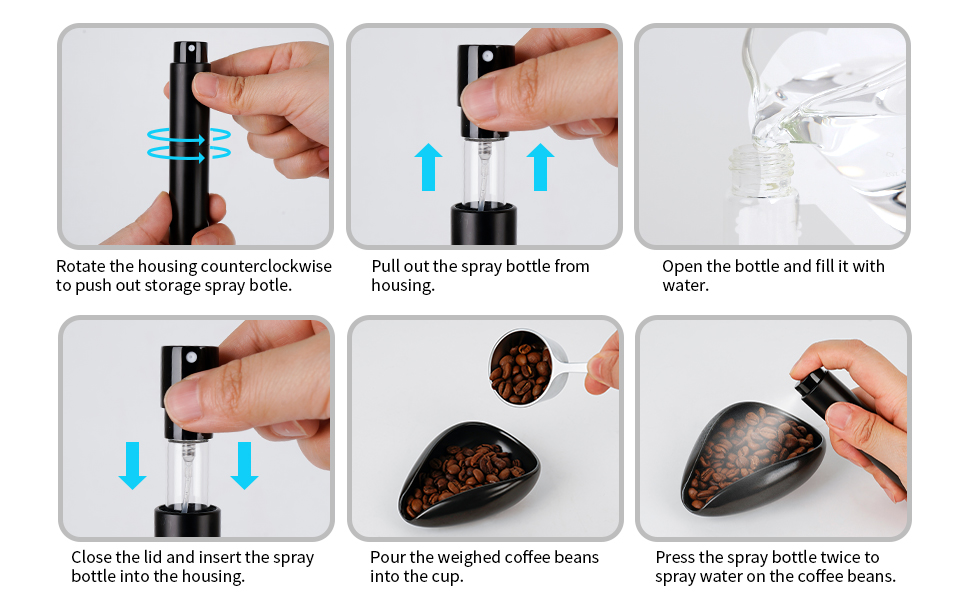 Rotate the housing counterclockwise to push out storage spray botle.

Pull out the spray bottle from housing.

Open the bottle and fill it with water.

Close the lid and insert the spray bottle into the housing.

Pour the weighed coffee beans into the cup.

Press the spray bottle twice to spray water on the coffee beans.