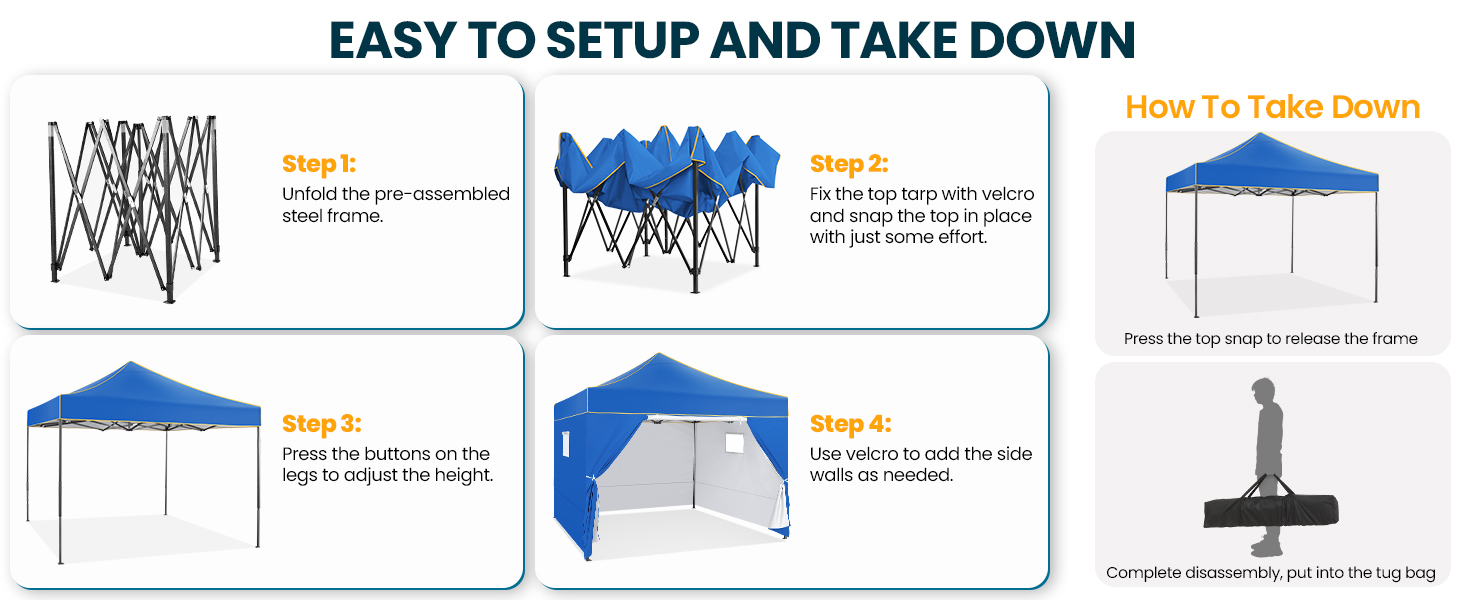 EASY TO SETUP AND TAKE DOWN

Step 1:
Unfold the pre-assembled steel frame.

Step 2:
Fix the top tarp with velcro and snap the top in place with just some effort.

Step 3:
Press the buttons on the legs to adjust the height.

Step 4:
Use velcro to add the side walls as needed.

How To Take Down

Press the top snap to release the frame

Complete disassembly, put into the tug bag