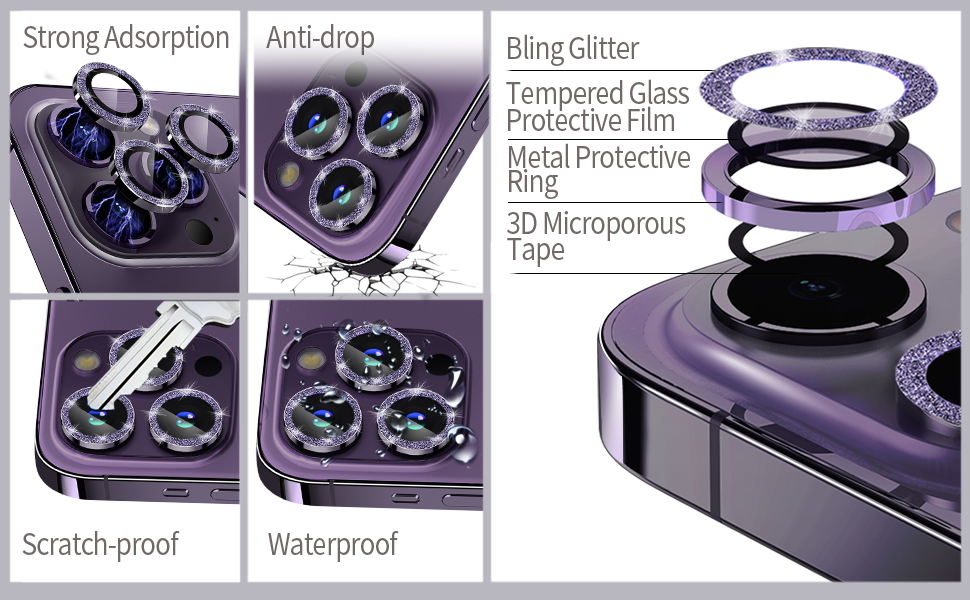 Strong Adsorption

Anti-drop

Scratch-proof

Waterproof

Bling Glitter

Tempered Glass Protective Film

Metal Protective Ring

3D Microporous Tape