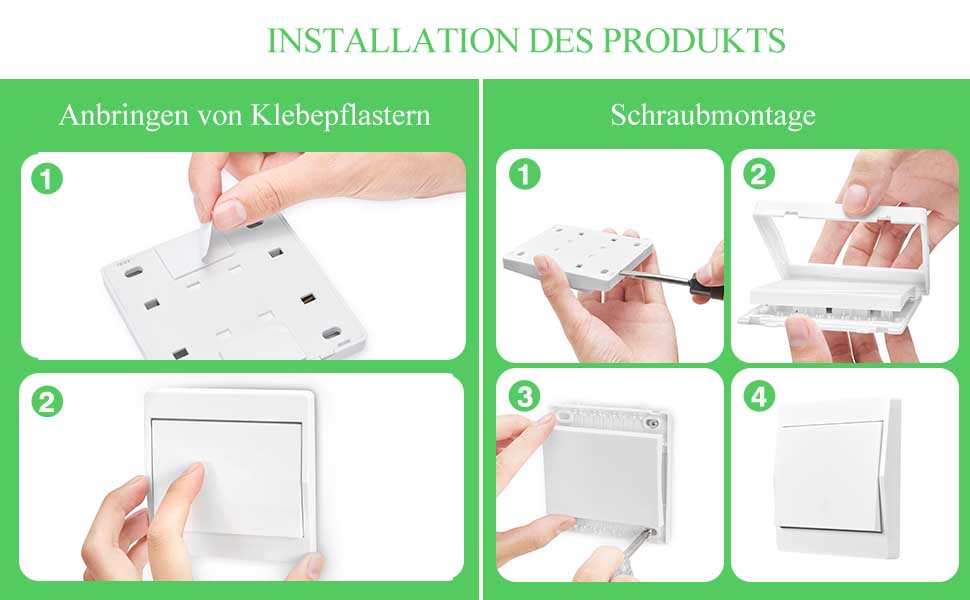 INSTALLATION DES PRODUKTS

Anbringen von Klebepflastern

1

2

Schraubmontage

1

2

3

4