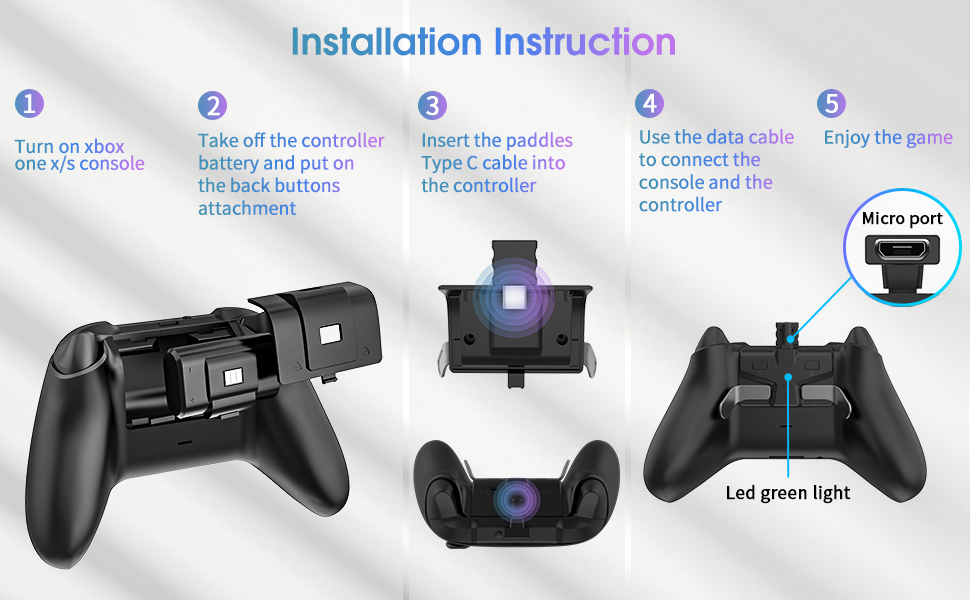 Installation Instruction

1
Turn on xbox one x/s console

2
Take off the controller battery and put on the back buttons attachment

3
Insert the paddles Type C cable into the controller

4
Use the data cable to connect the console and the controller

5
Enjoy the game

Micro port

Led green light