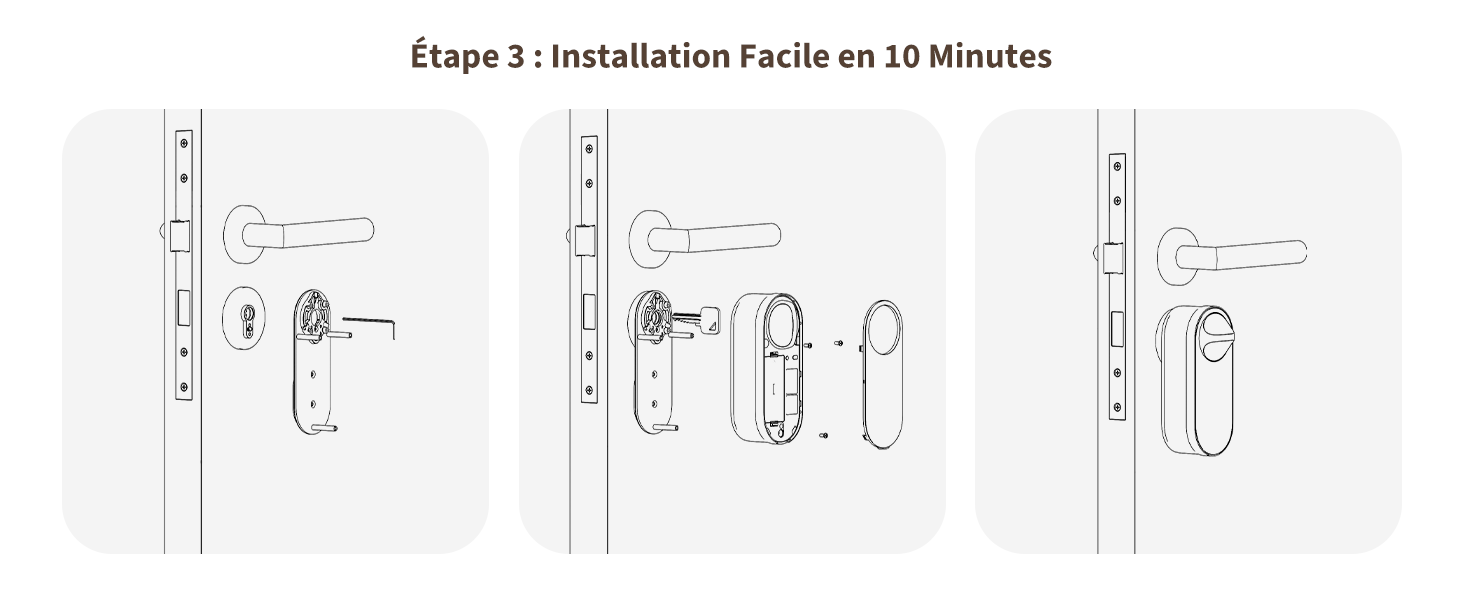 Étape 3 : Installation Facile en 10 Minutes