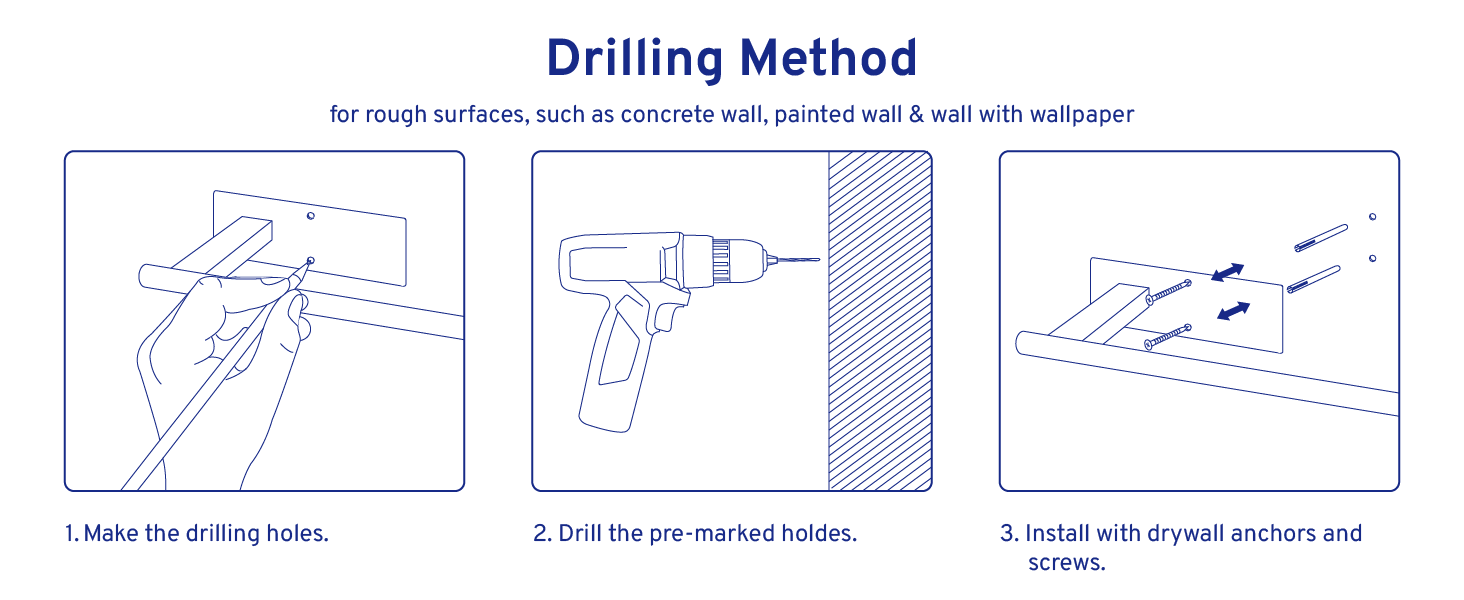 Drilling Method

for rough surfaces, such as concrete wall, painted wall & wall with wallpaper

1. Make the drilling holes.

2. Drill the pre-marked holdes.

3. Install with drywall anchors and screws.